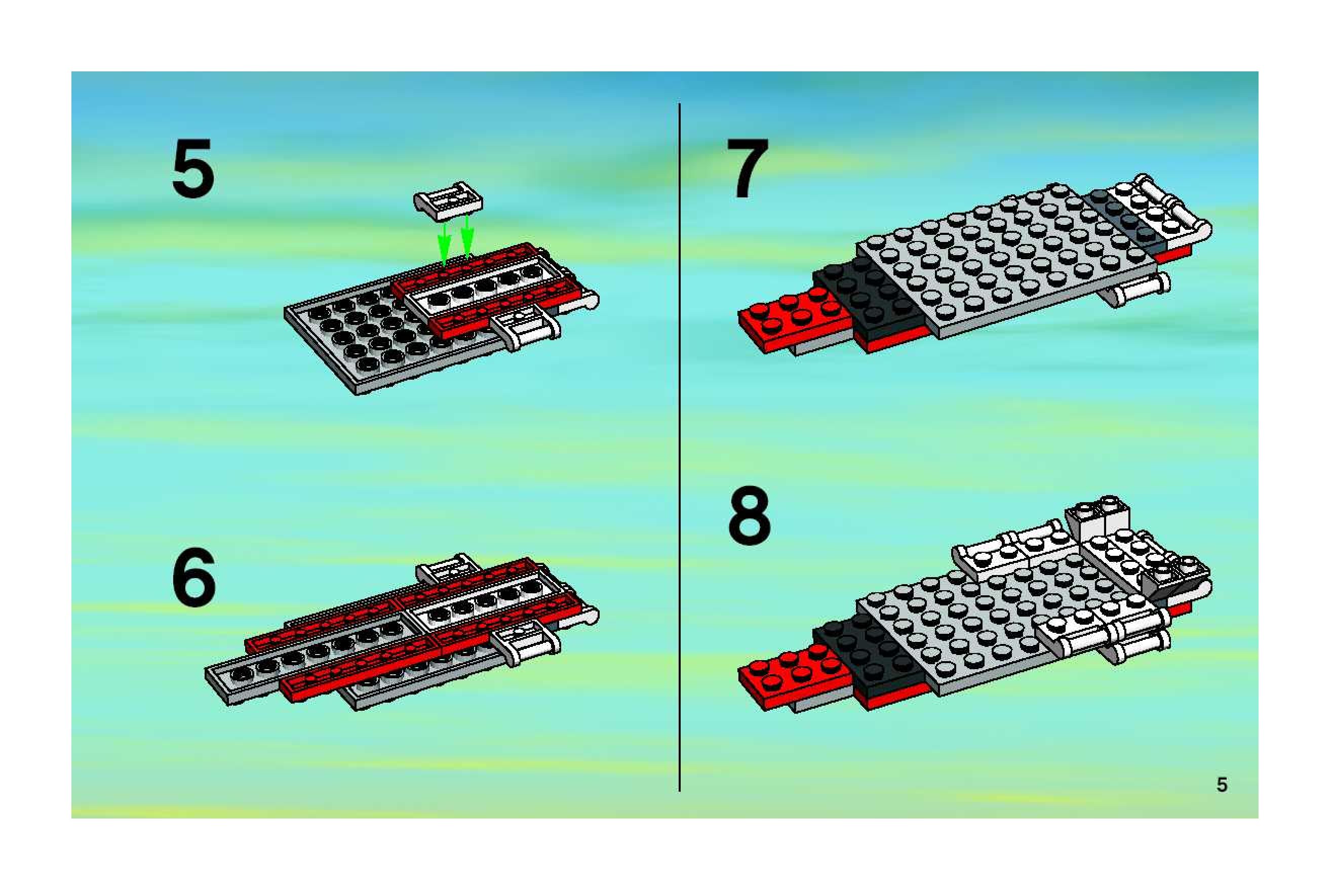 5

6

7

8

5