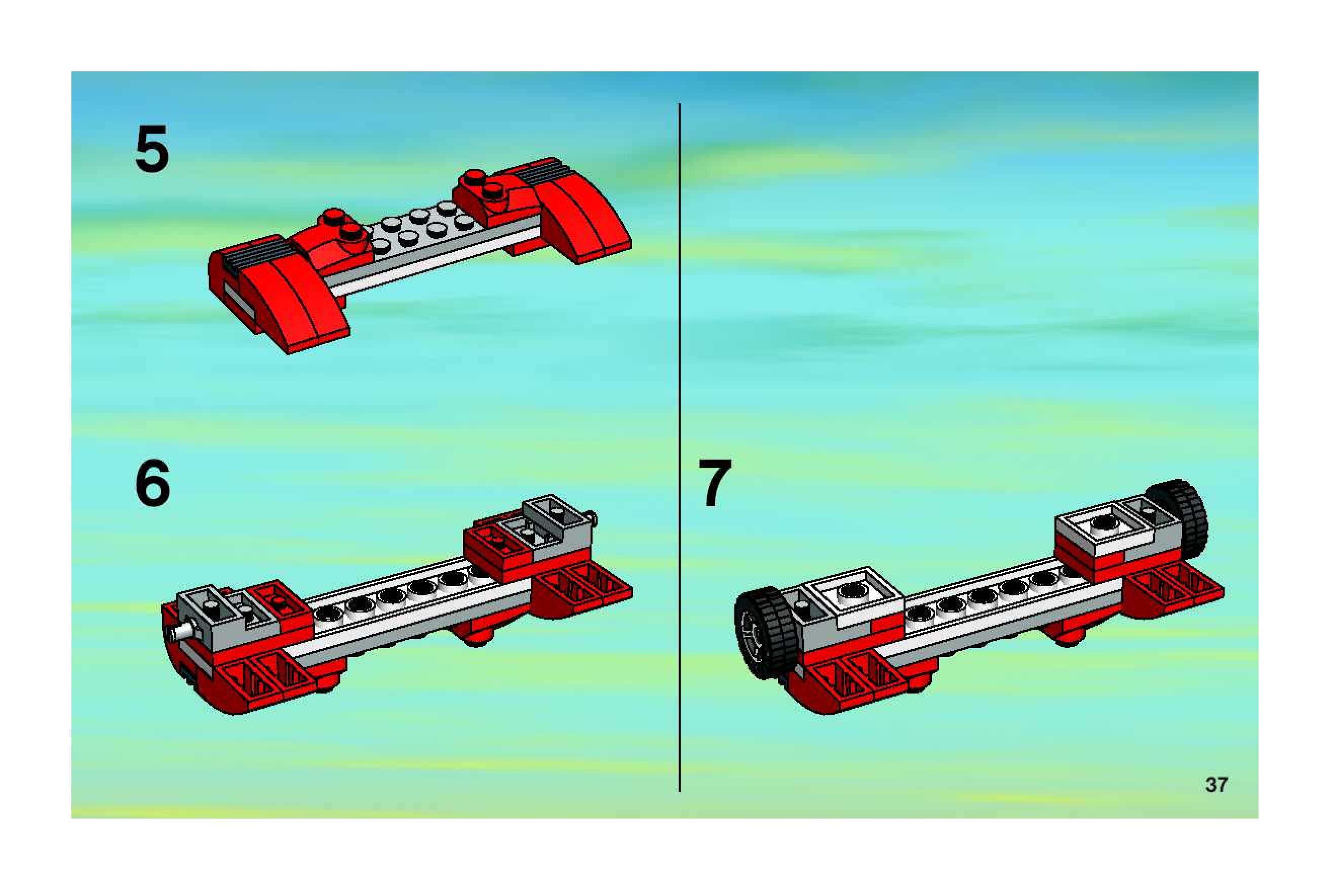 5

6

7

37