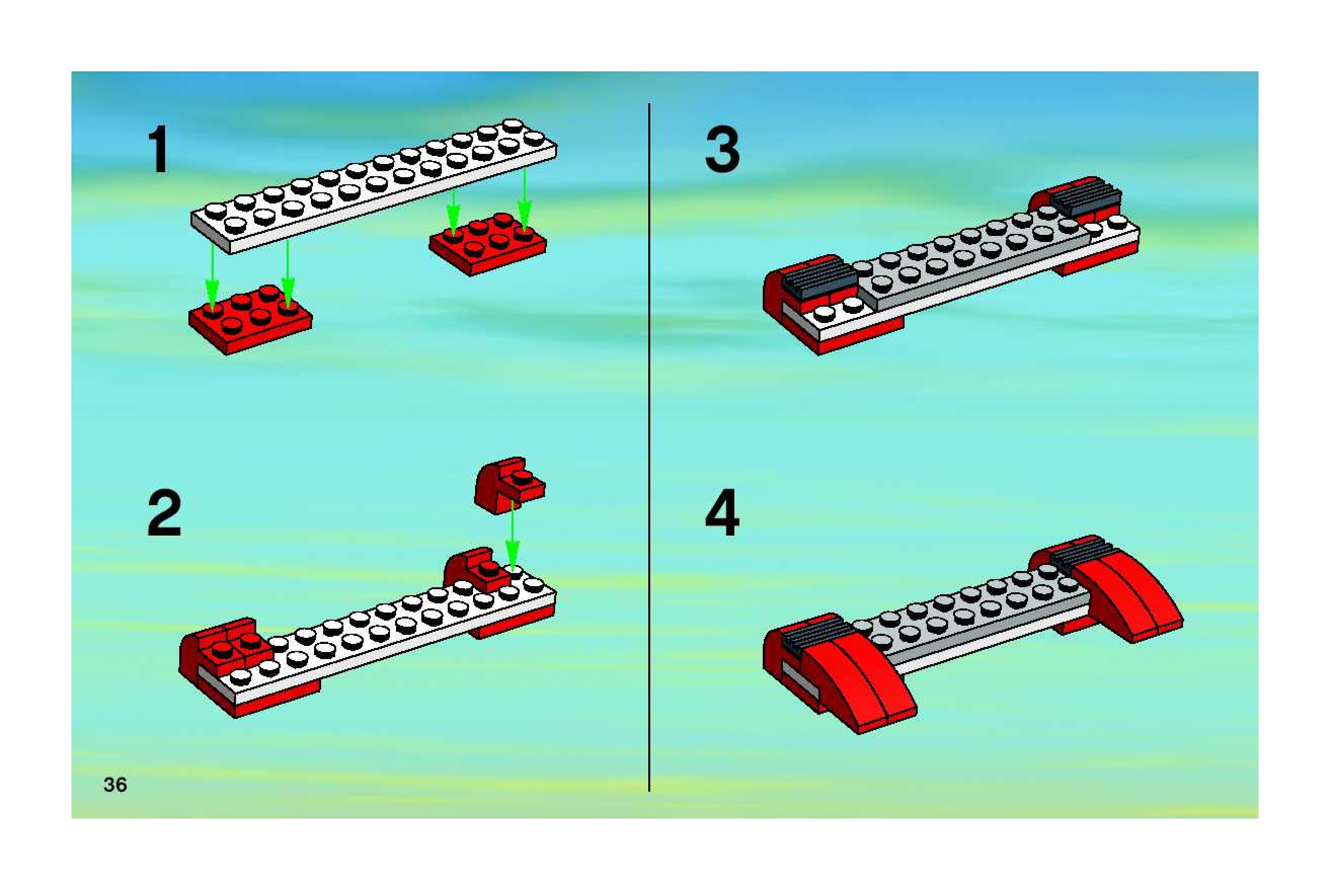 1

2

3

4

36