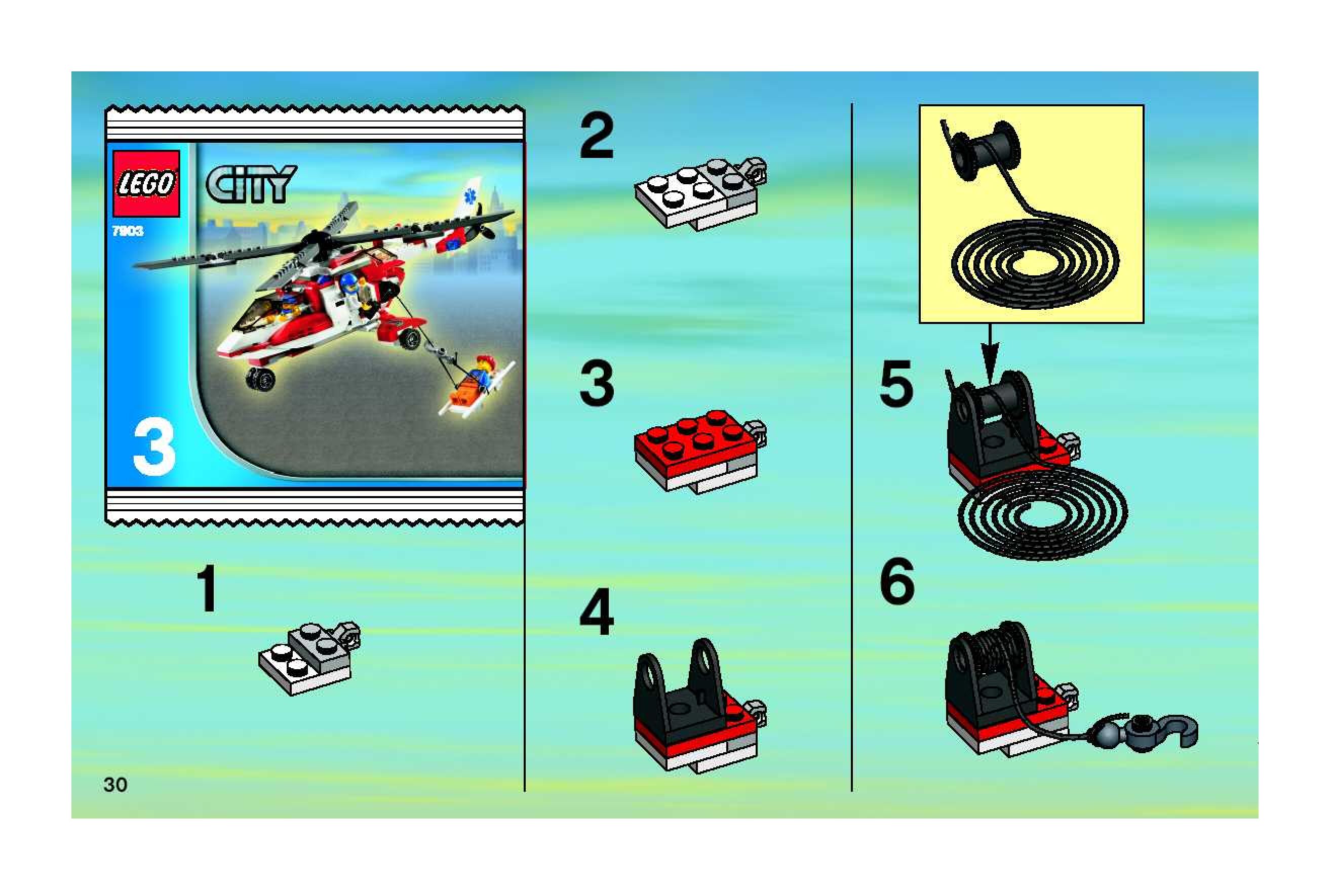 LEGO
CITY
7903
3

1

2

3

4

5

6

30