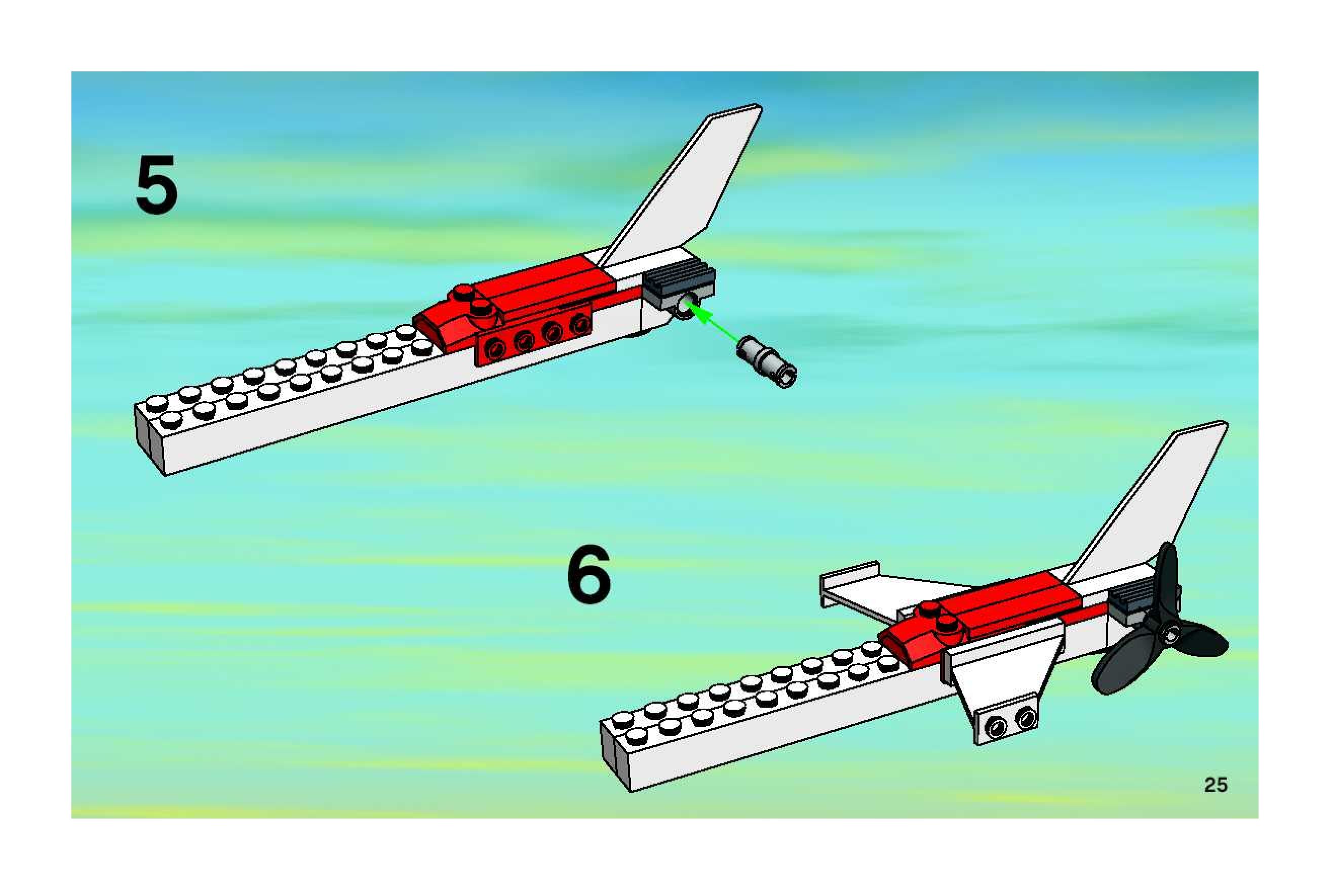 5

6

25