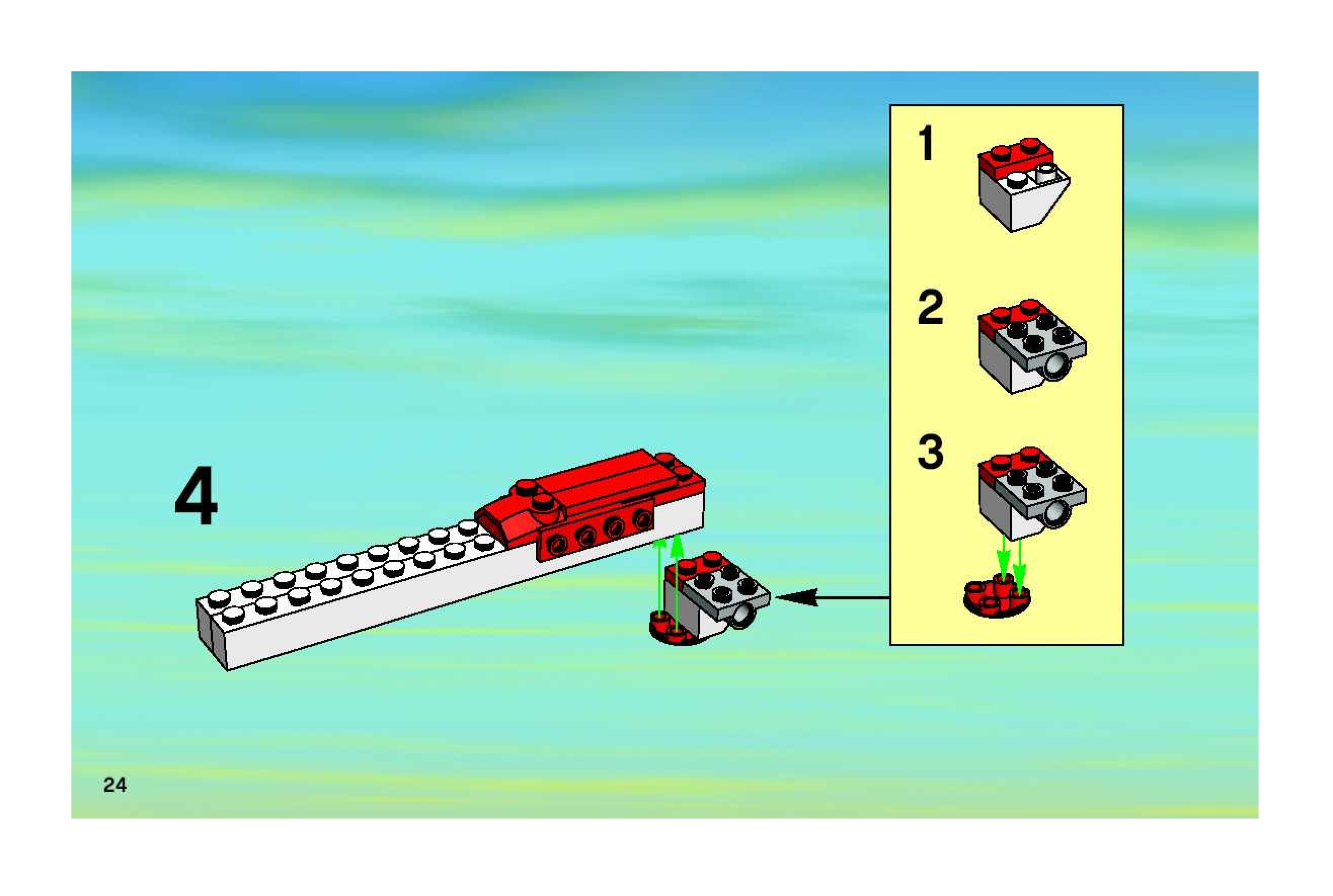 4

1

2

3

24