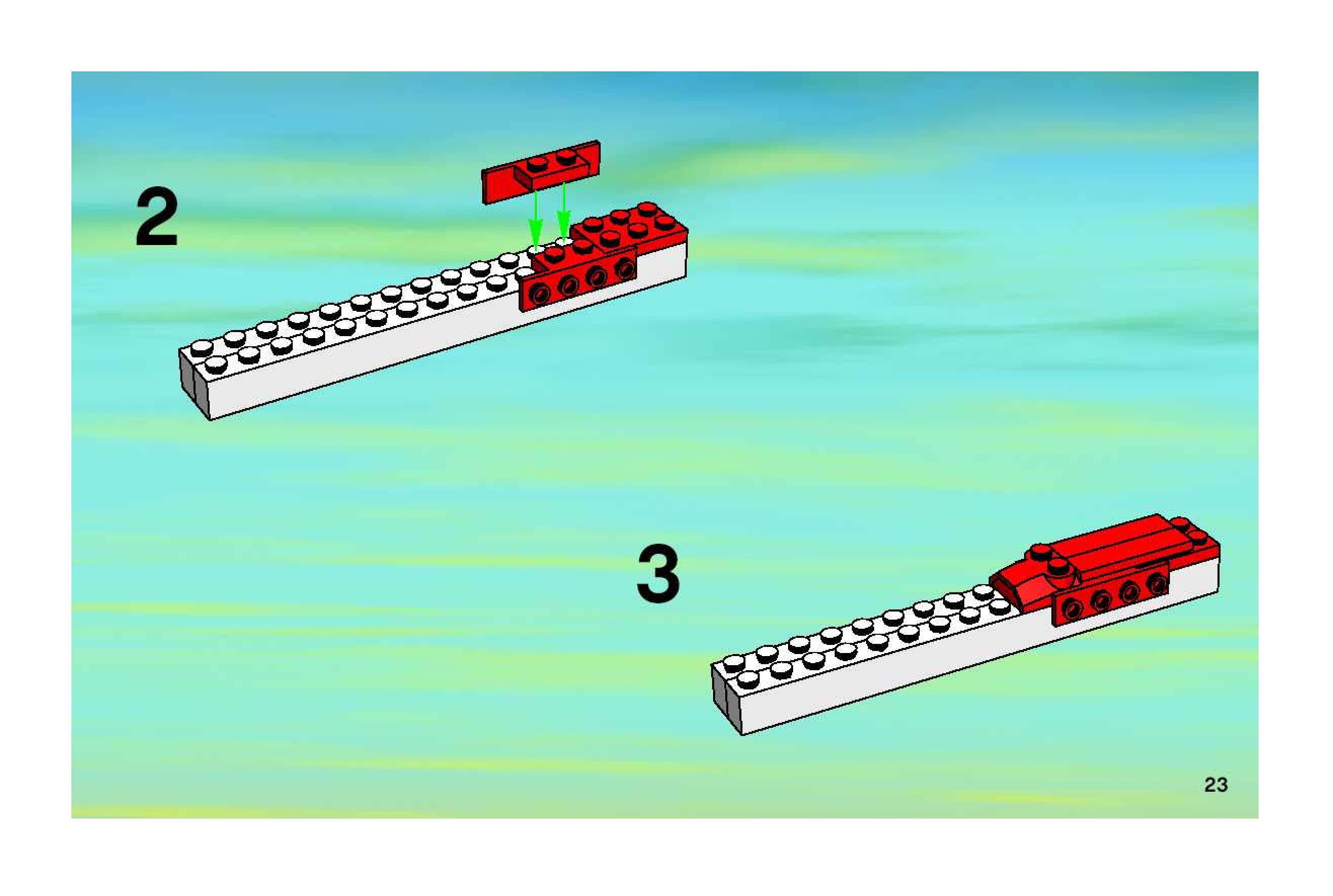 2

3

23