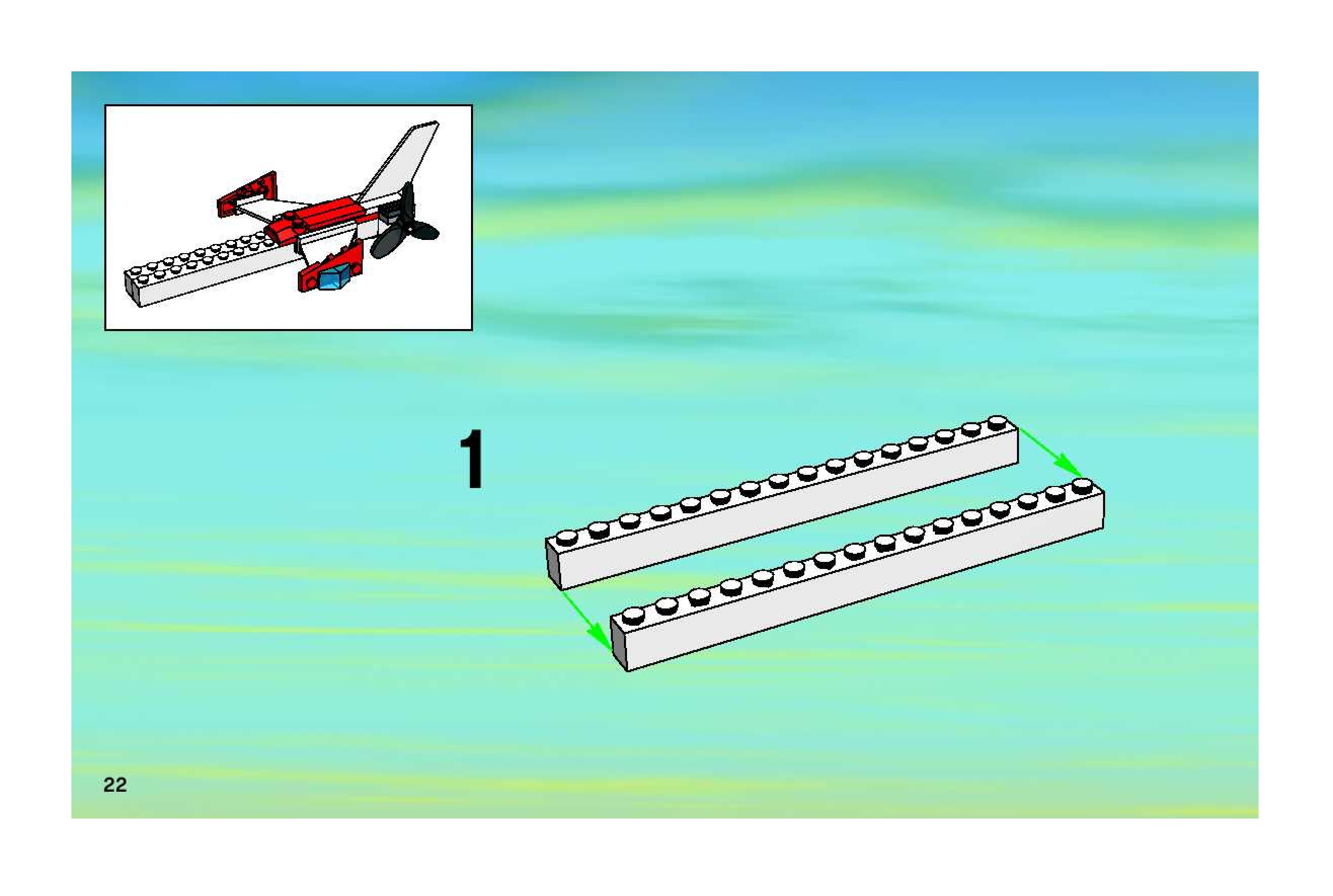 1

22