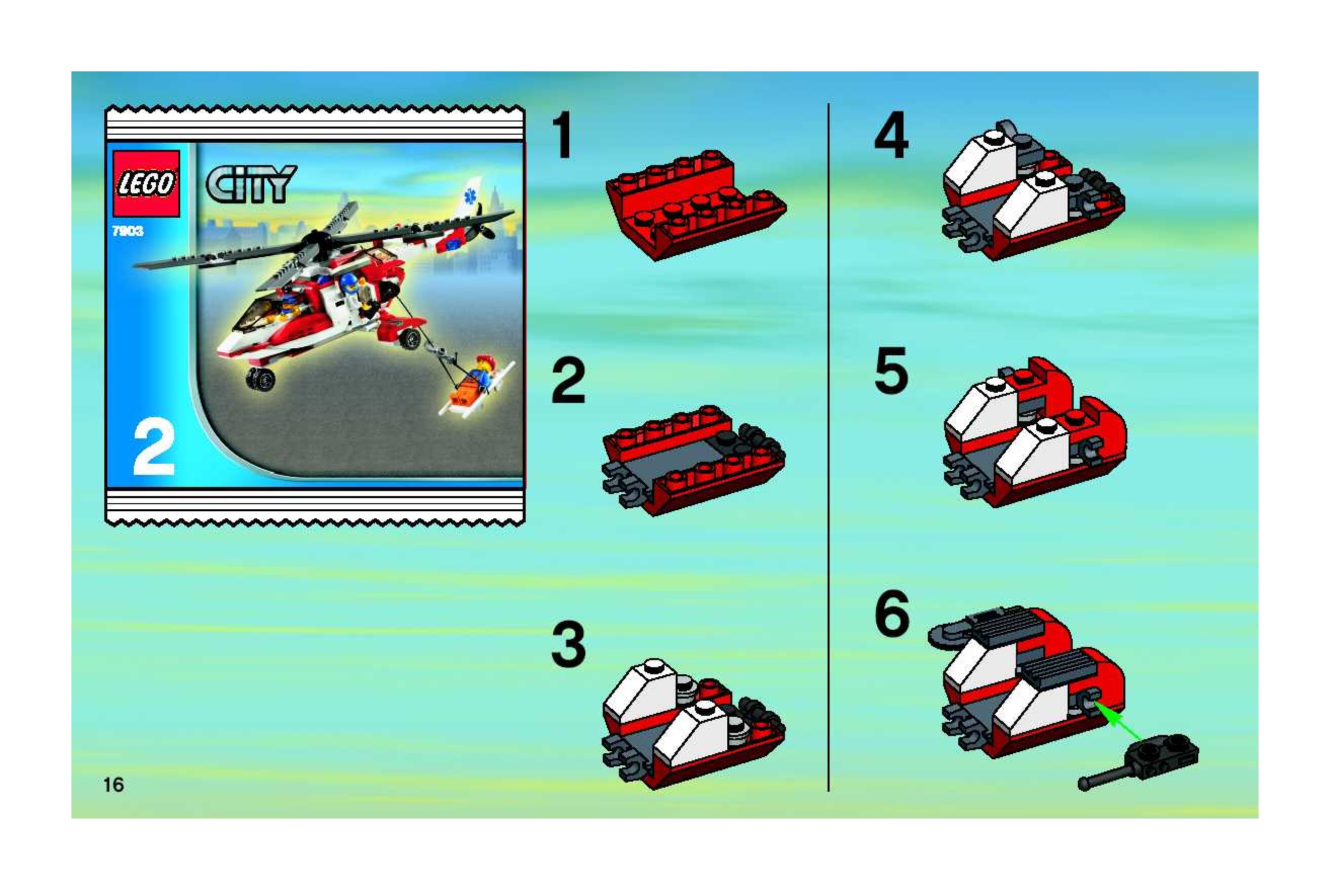 LEGO
CITY
7903
2

1
2
3

4
5
6

16