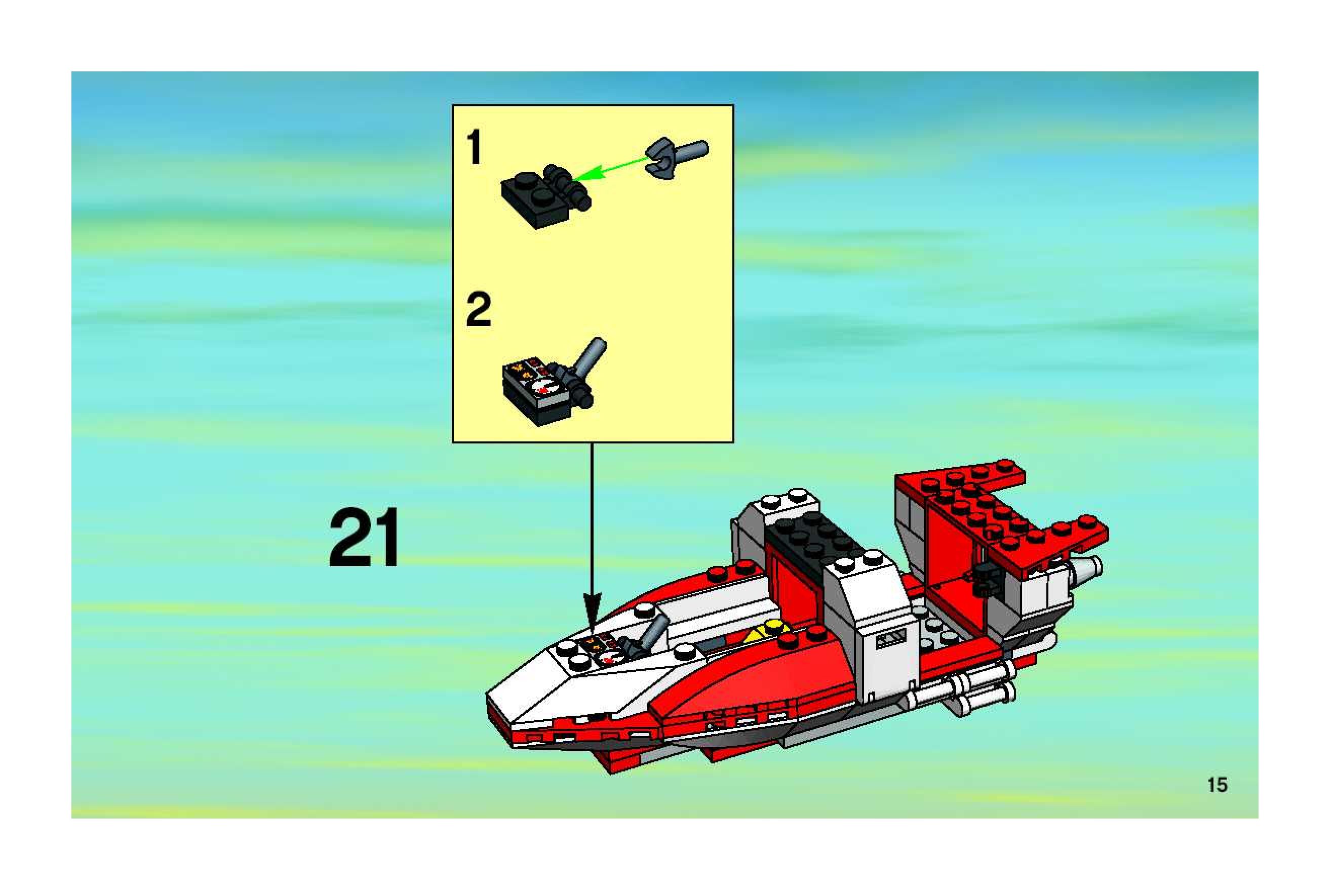 1

2

21

15