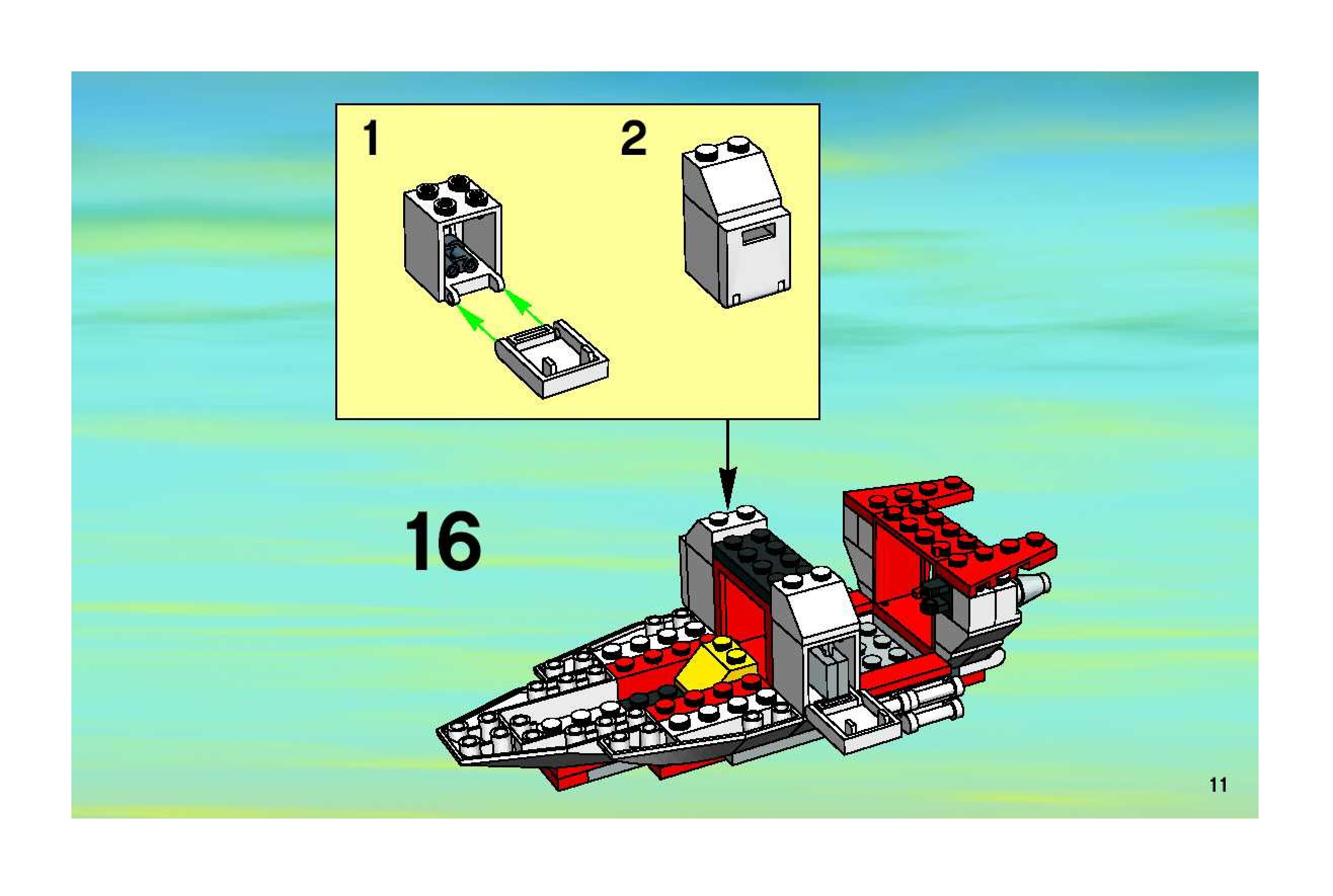 1

2

16

11