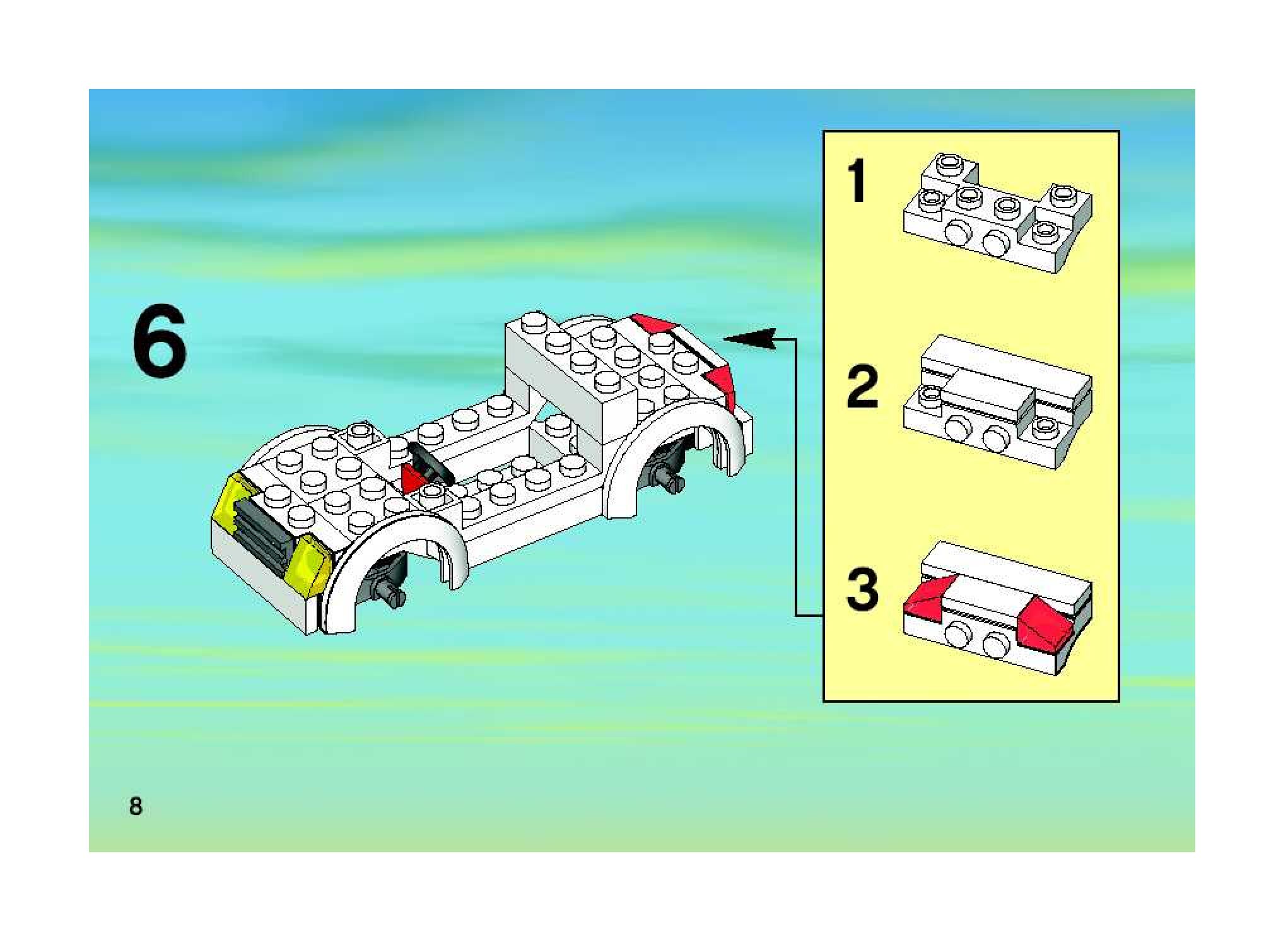 6

1

2

3

8