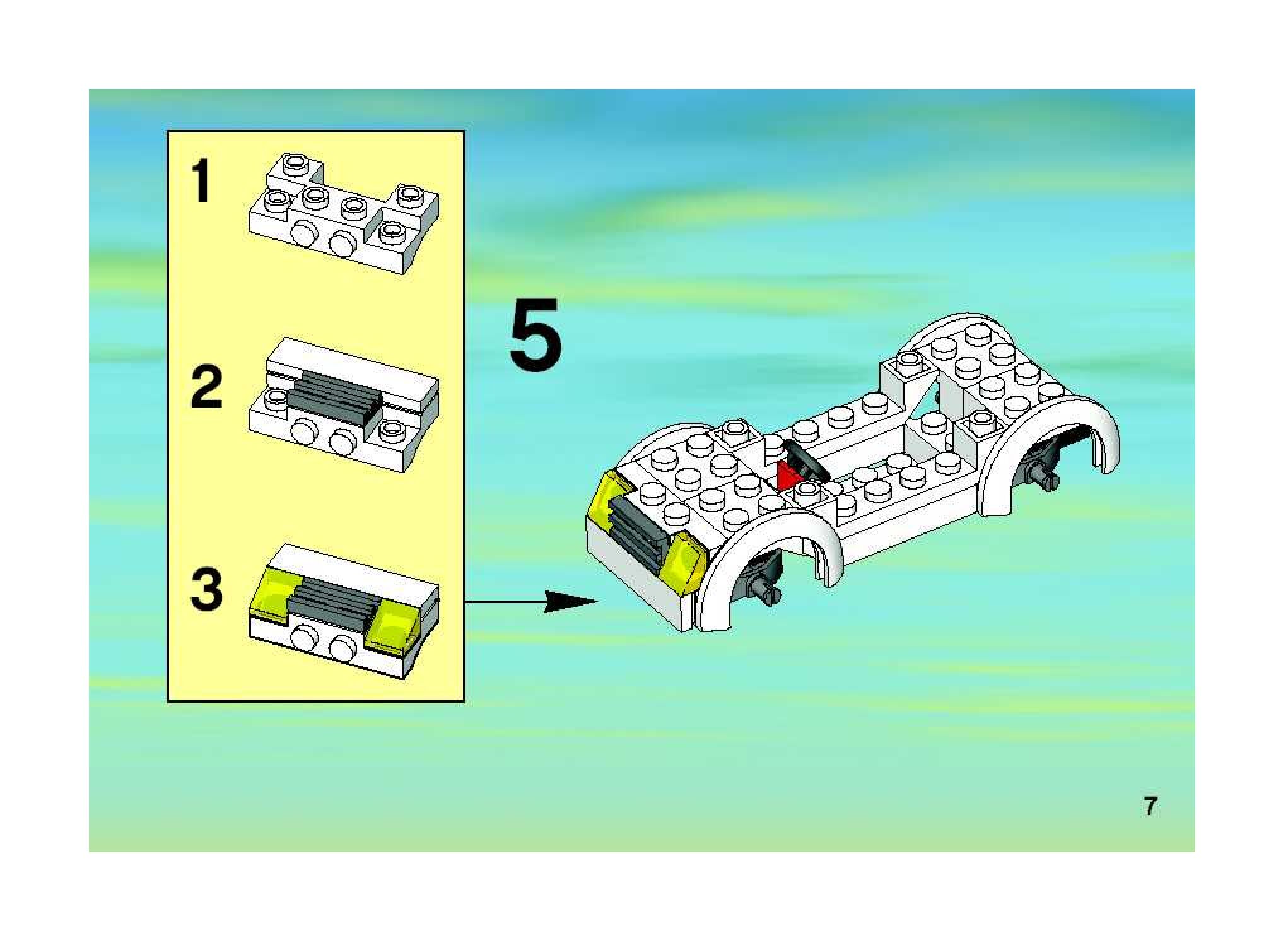 1

2

3

5

7