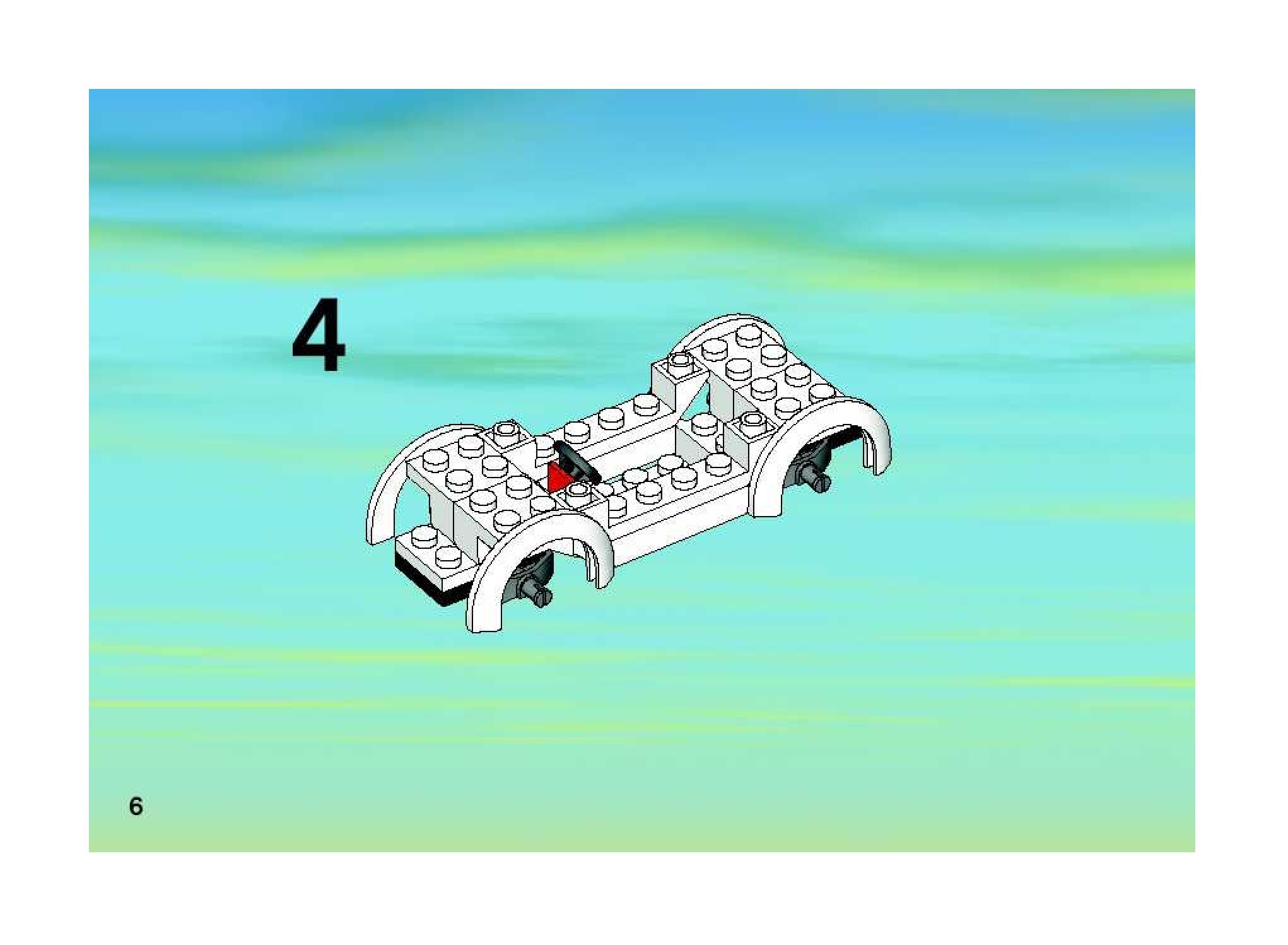 4

6