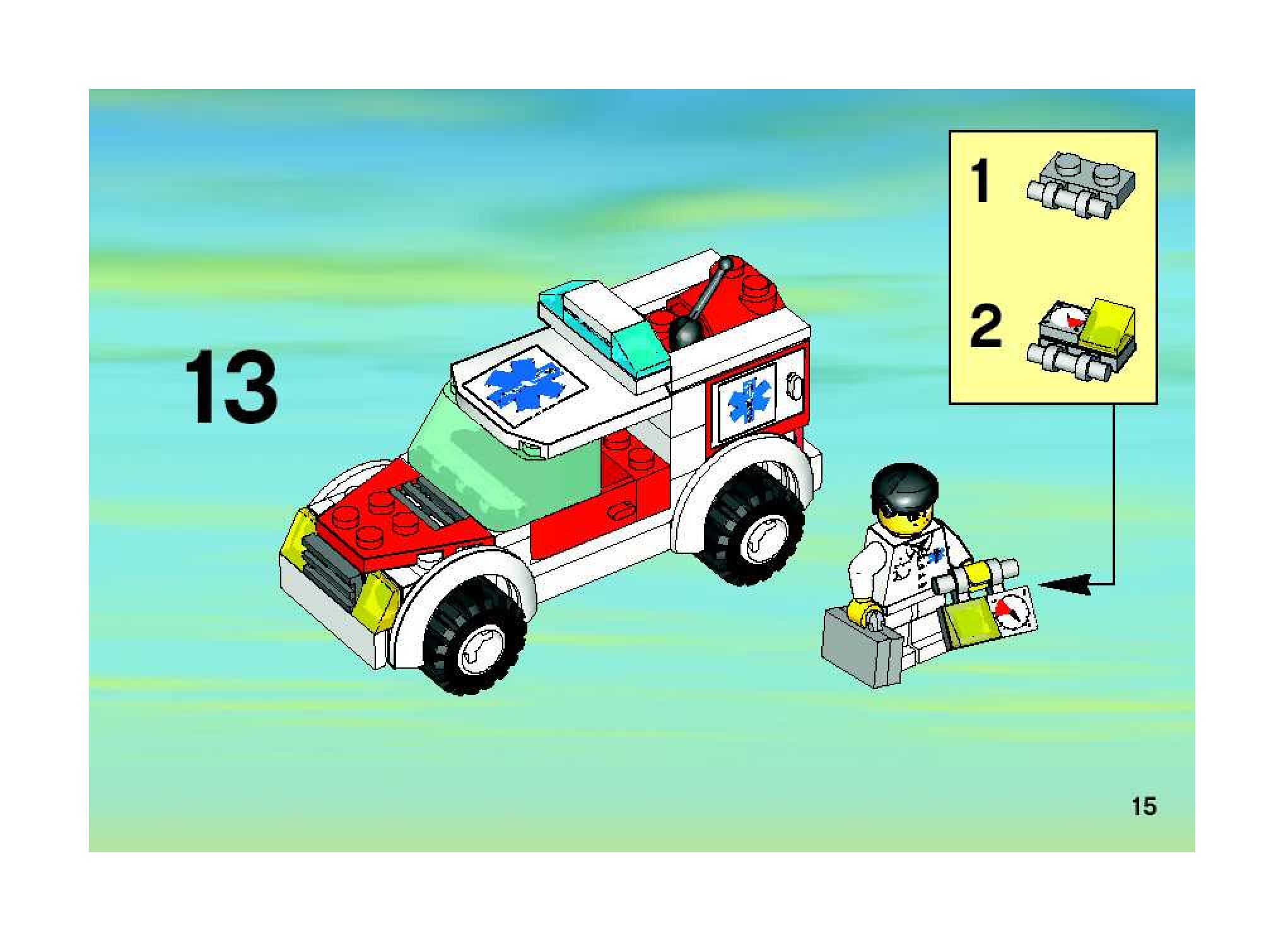 13

1

2

15