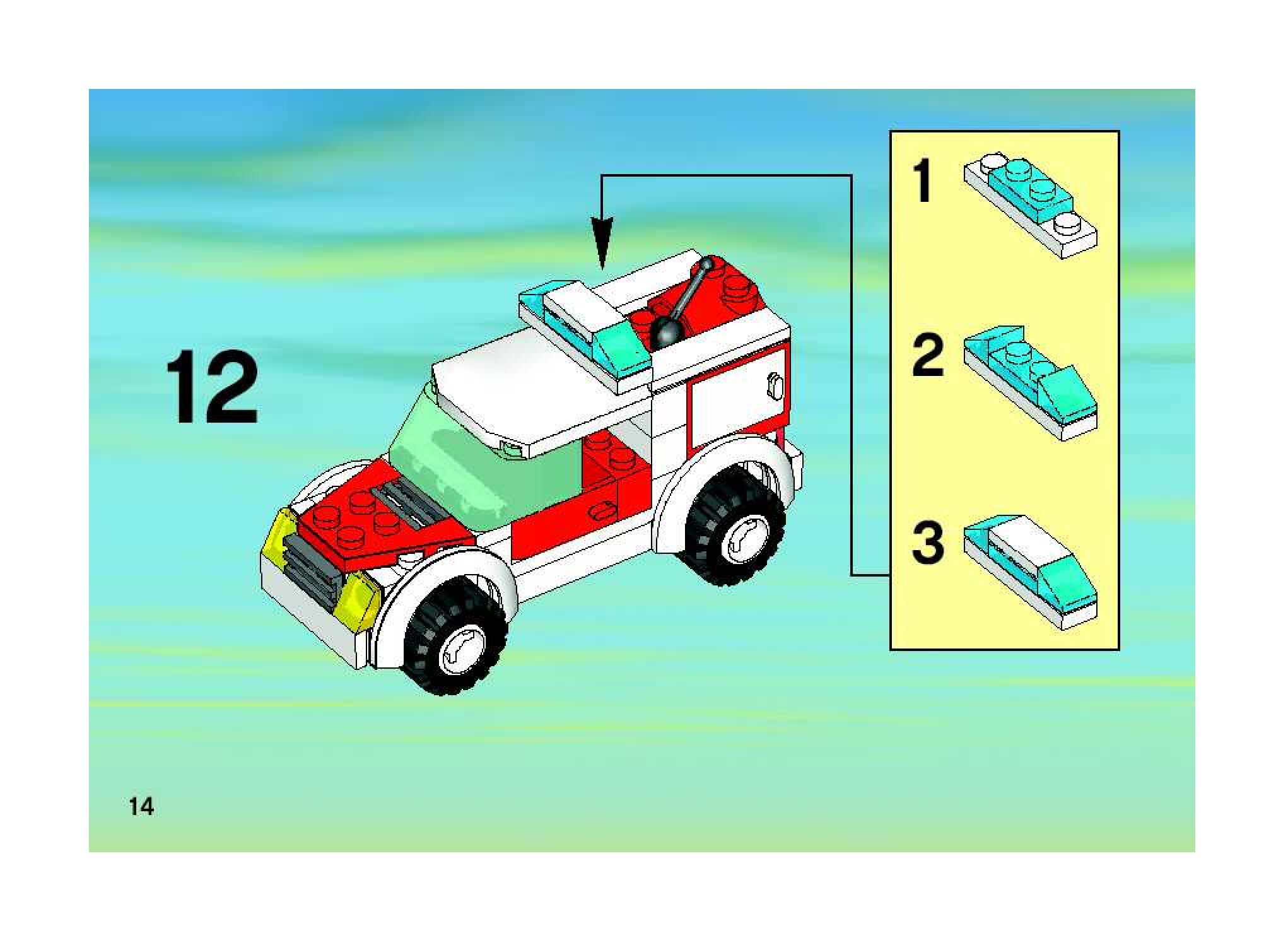 12

1

2

3

14