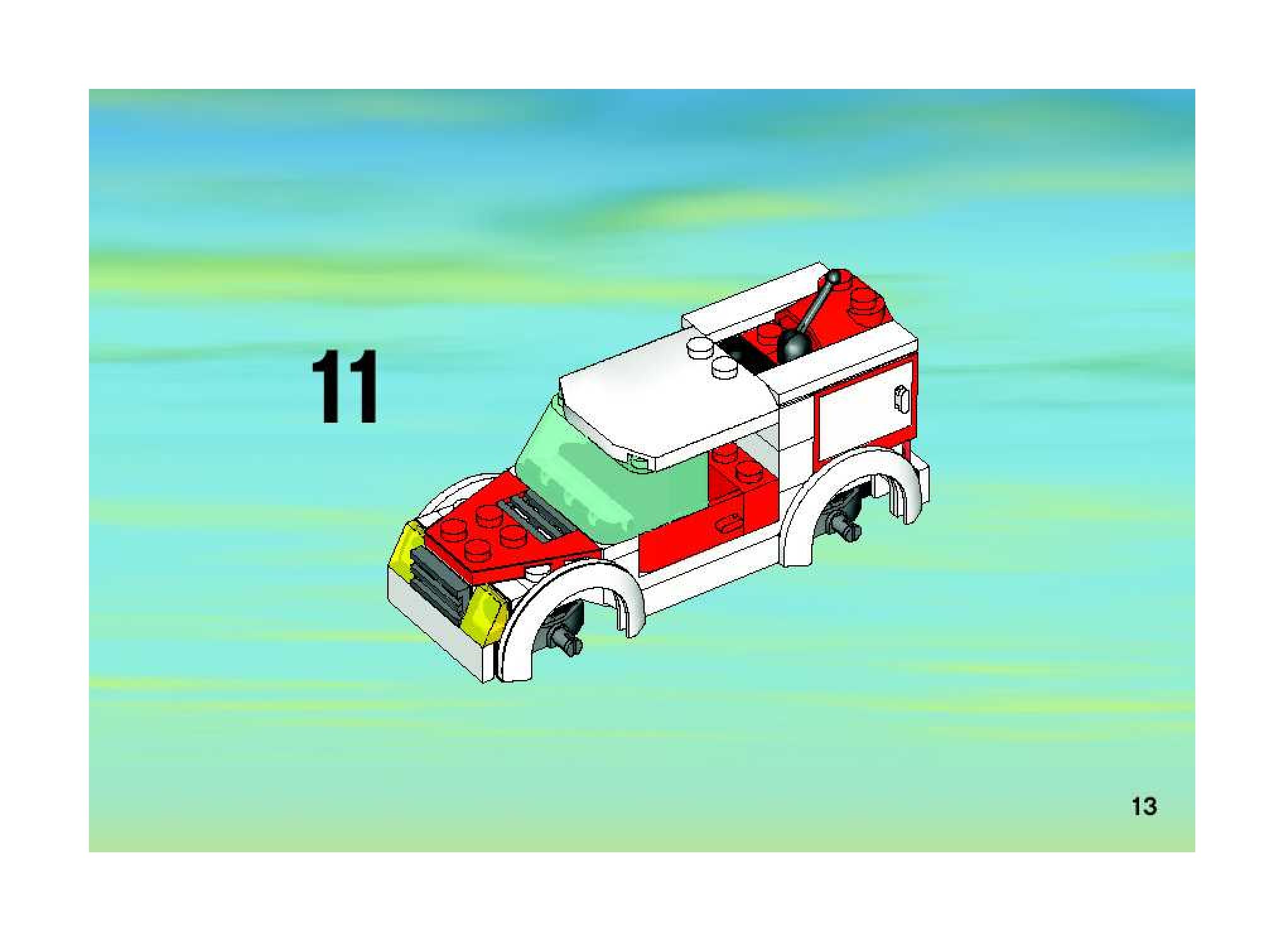 11

13