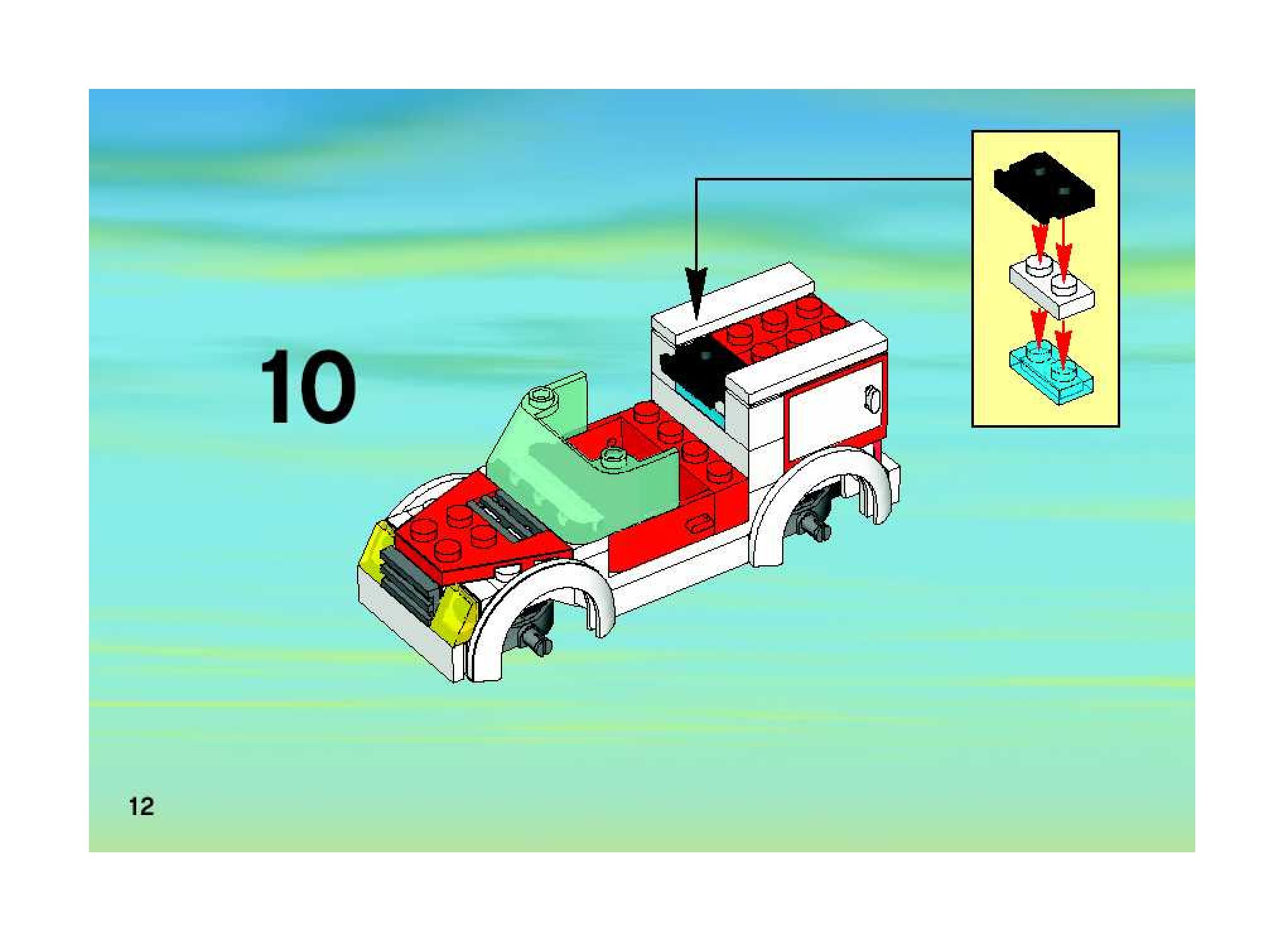 10

12