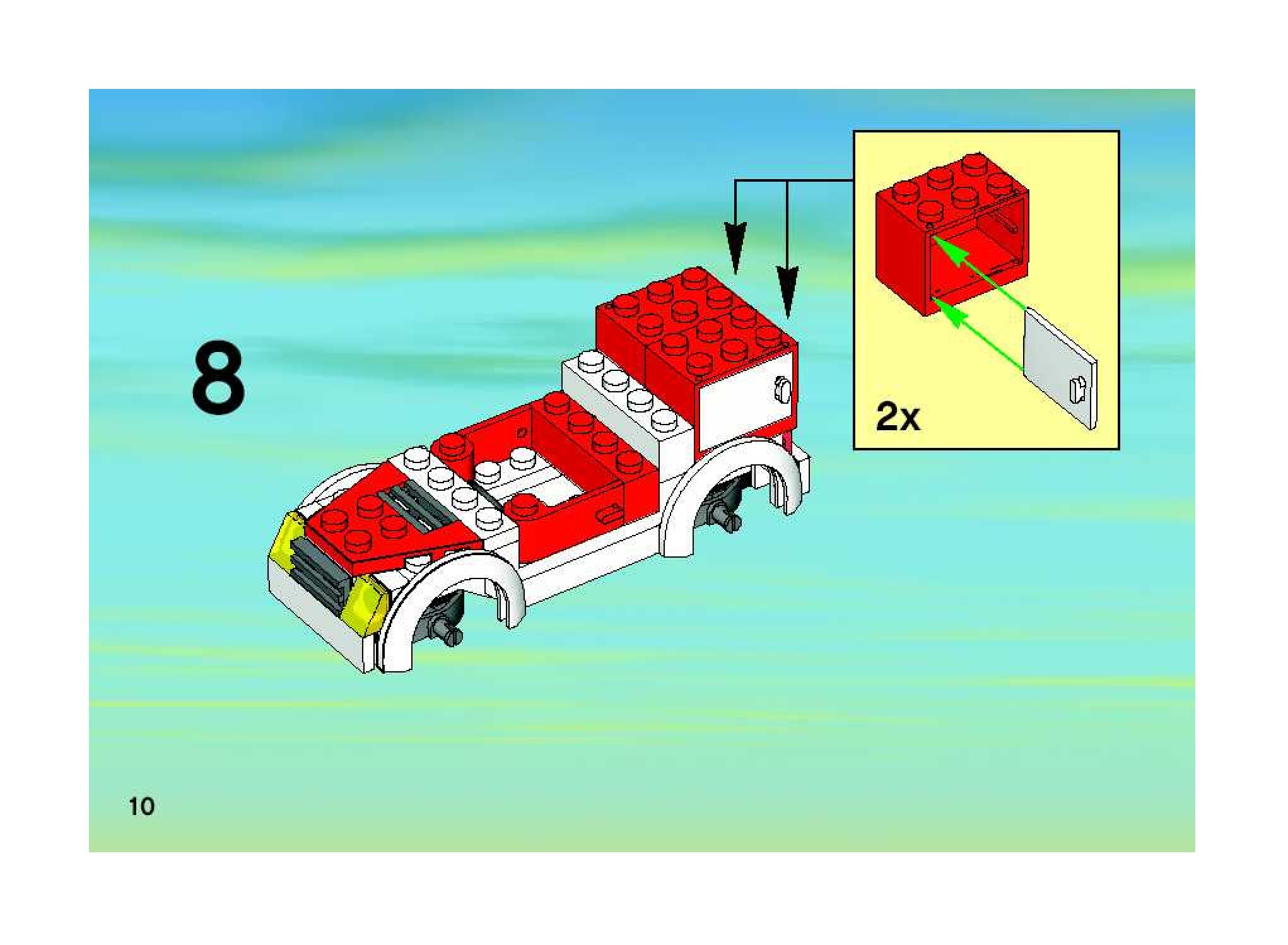 8

2x

10