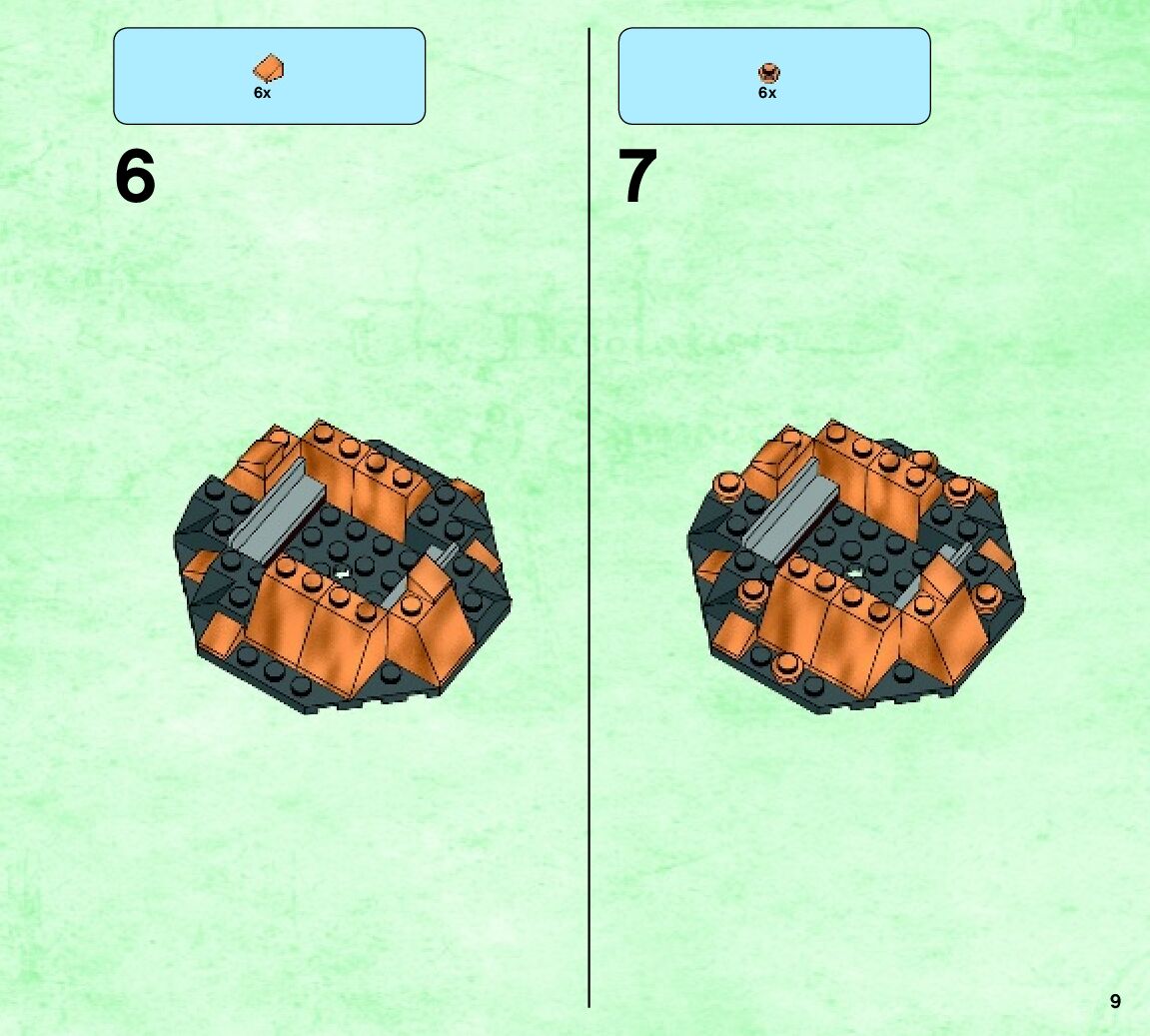 6x

6

6x

7

9