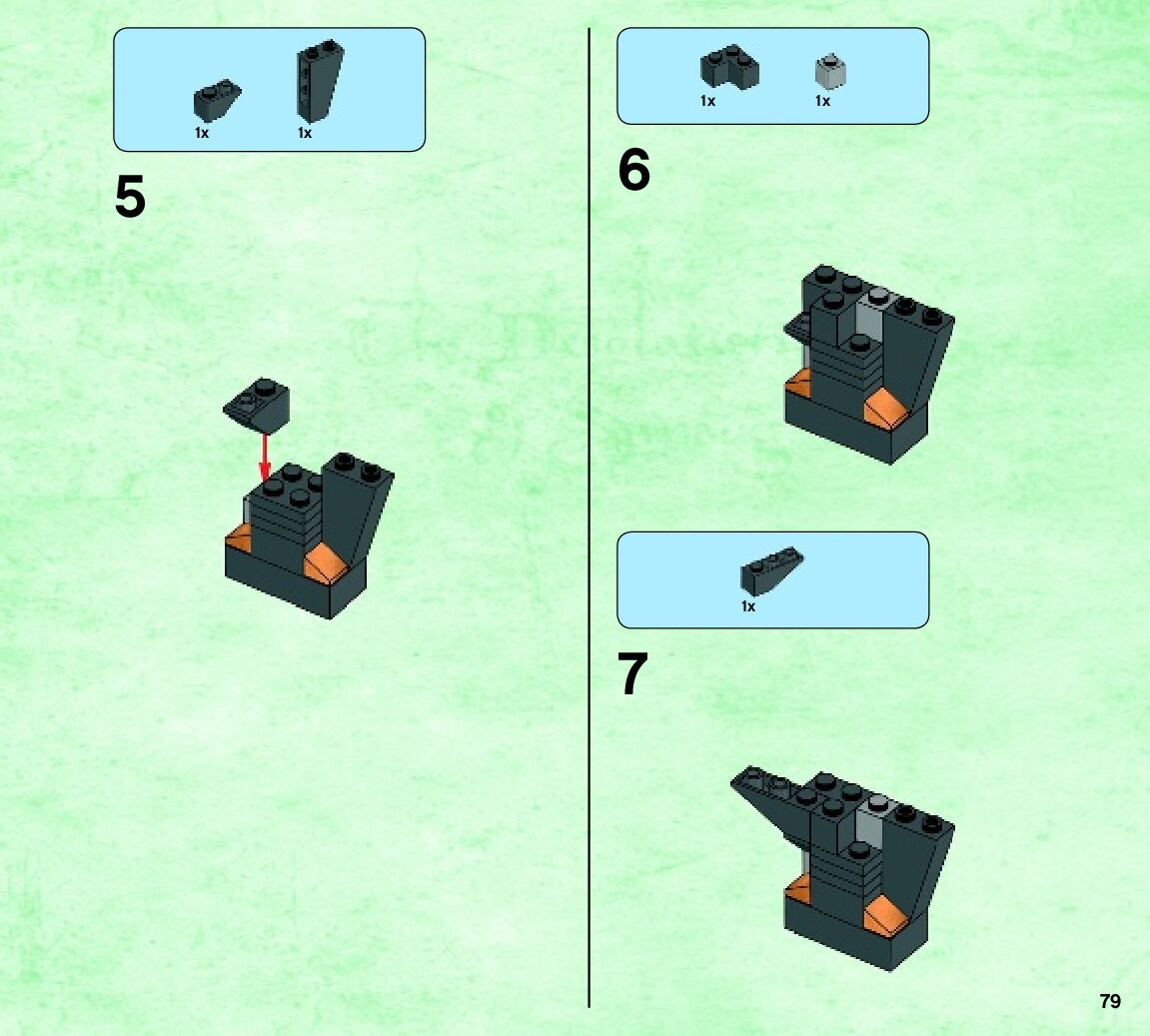 1x 1x

5

1x 1x

6

1x

7

79