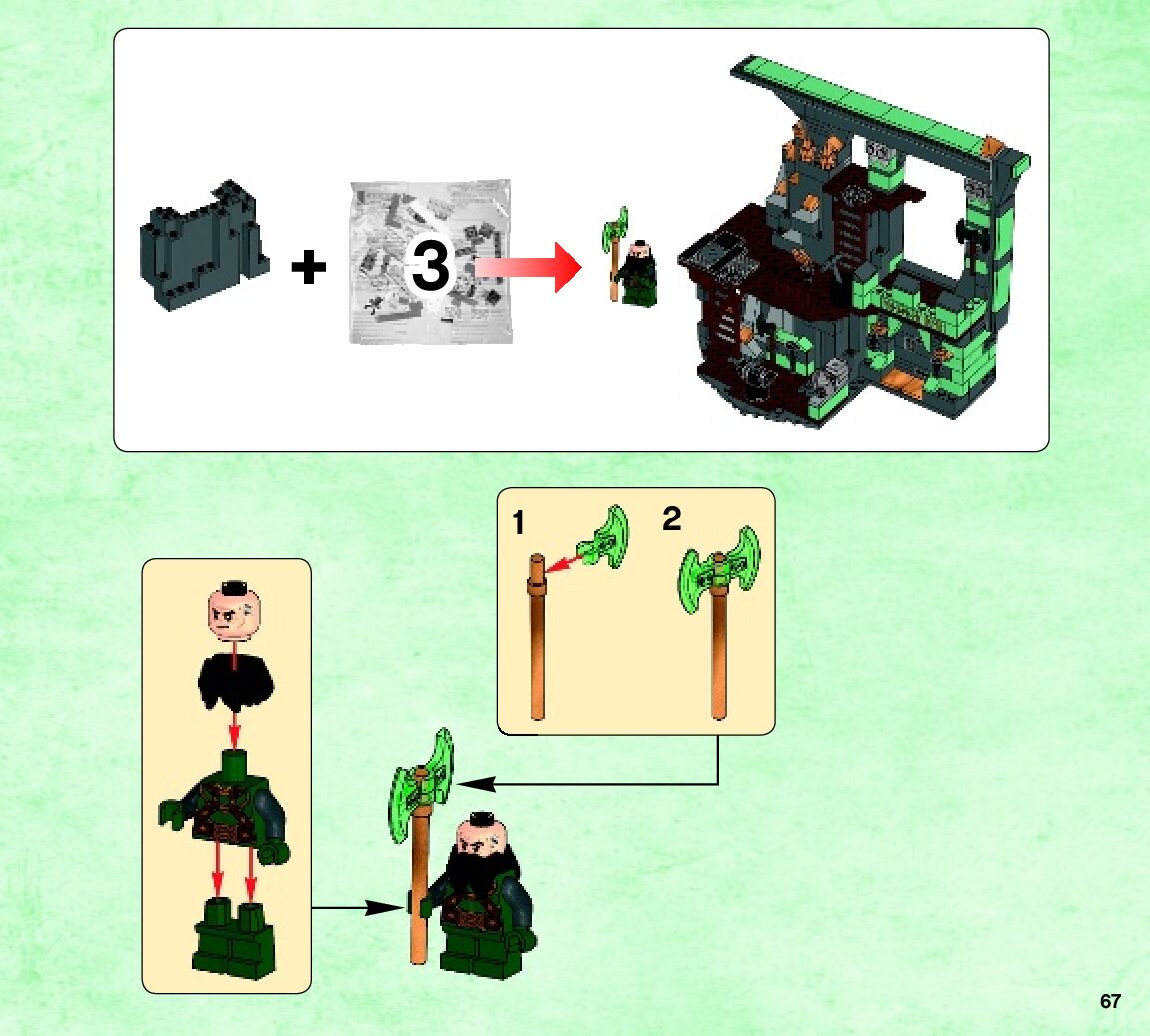 + 3

1

2

67