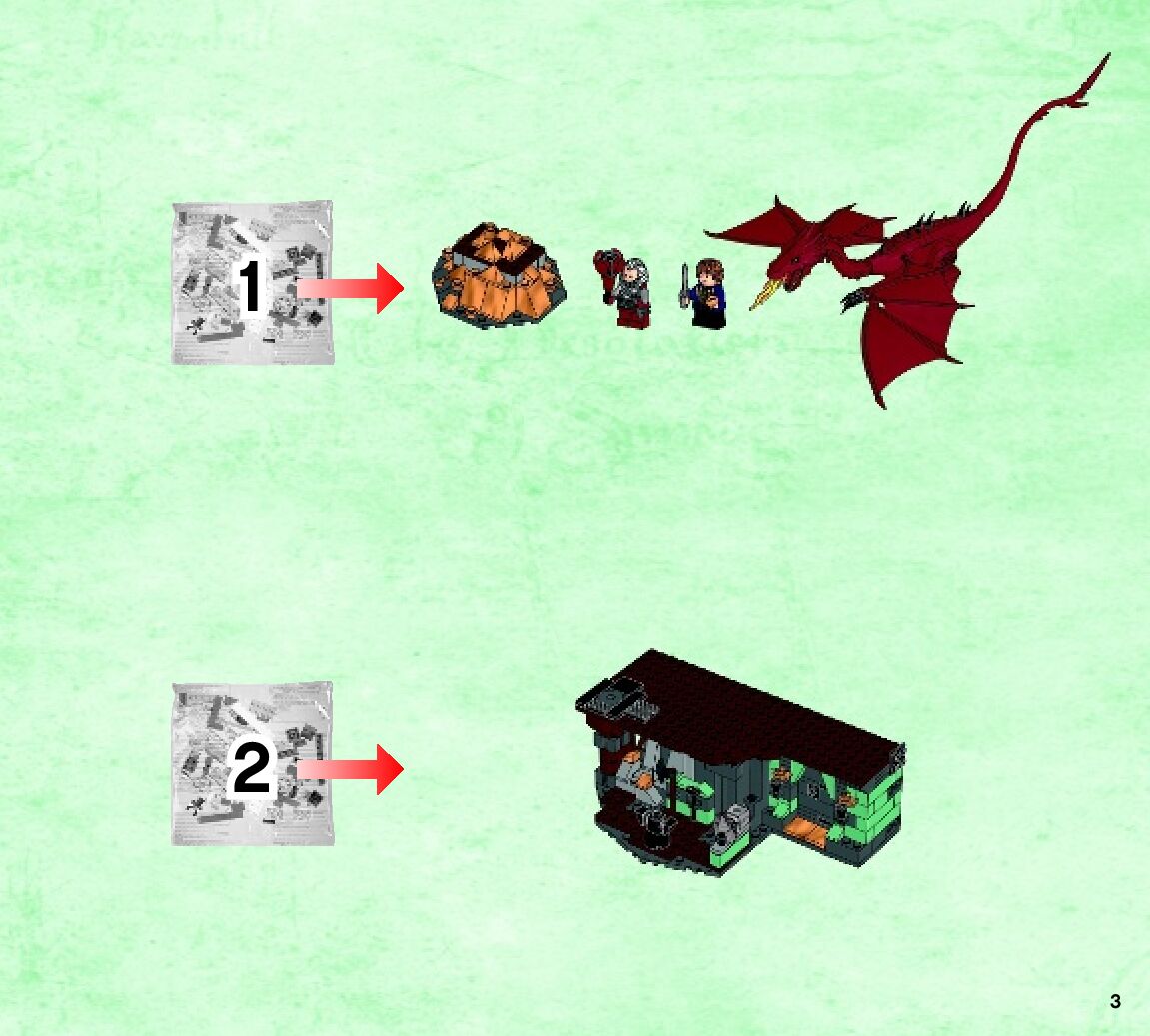 1

2

3