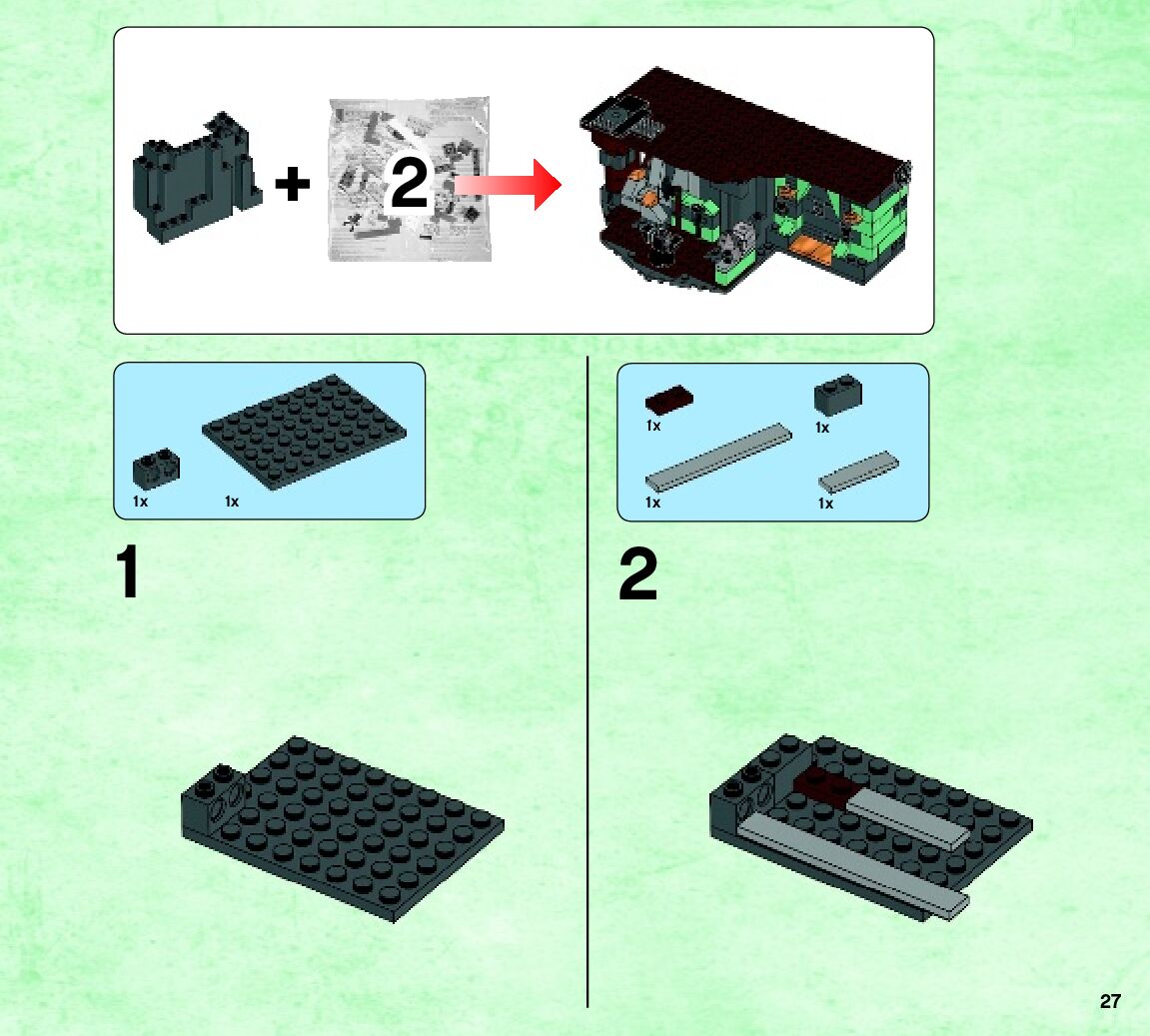 + 2

1x 1x

1

1x 1x
1x 1x

2

27