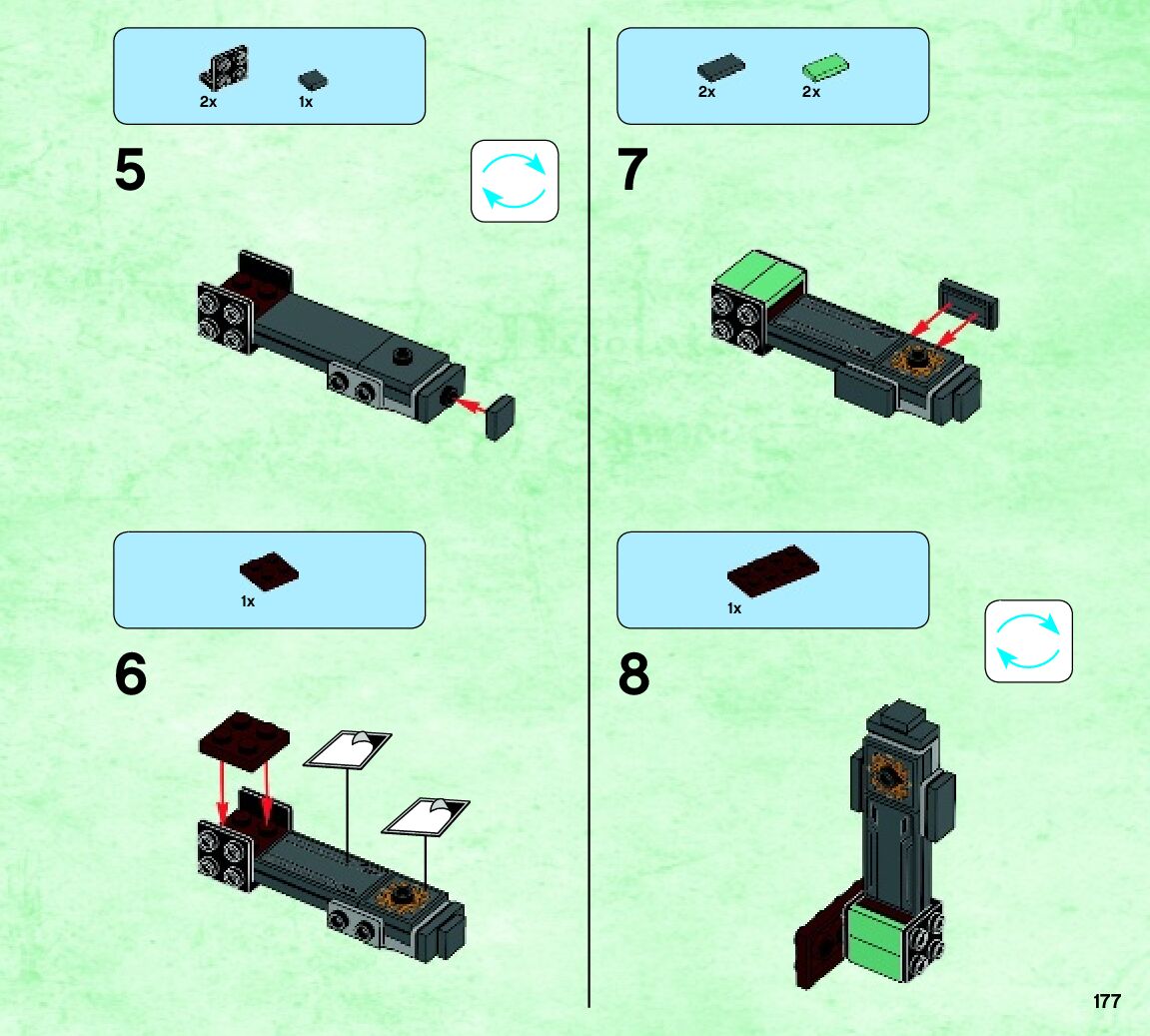 2x 1x

5

1x

6

2x 2x

7

1x

8

177