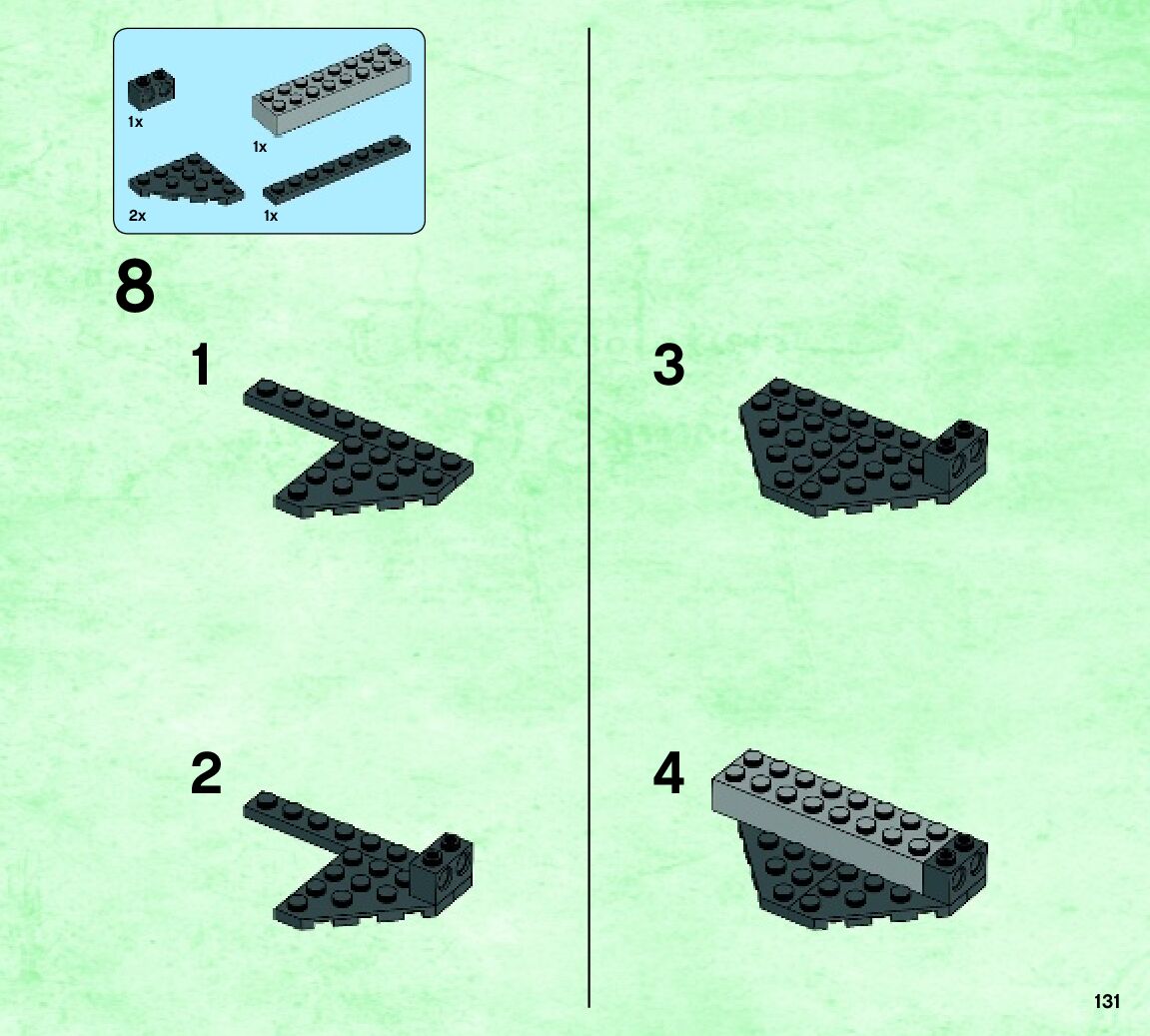 1x

1x

2x

1x

8

1

2

3

4

131