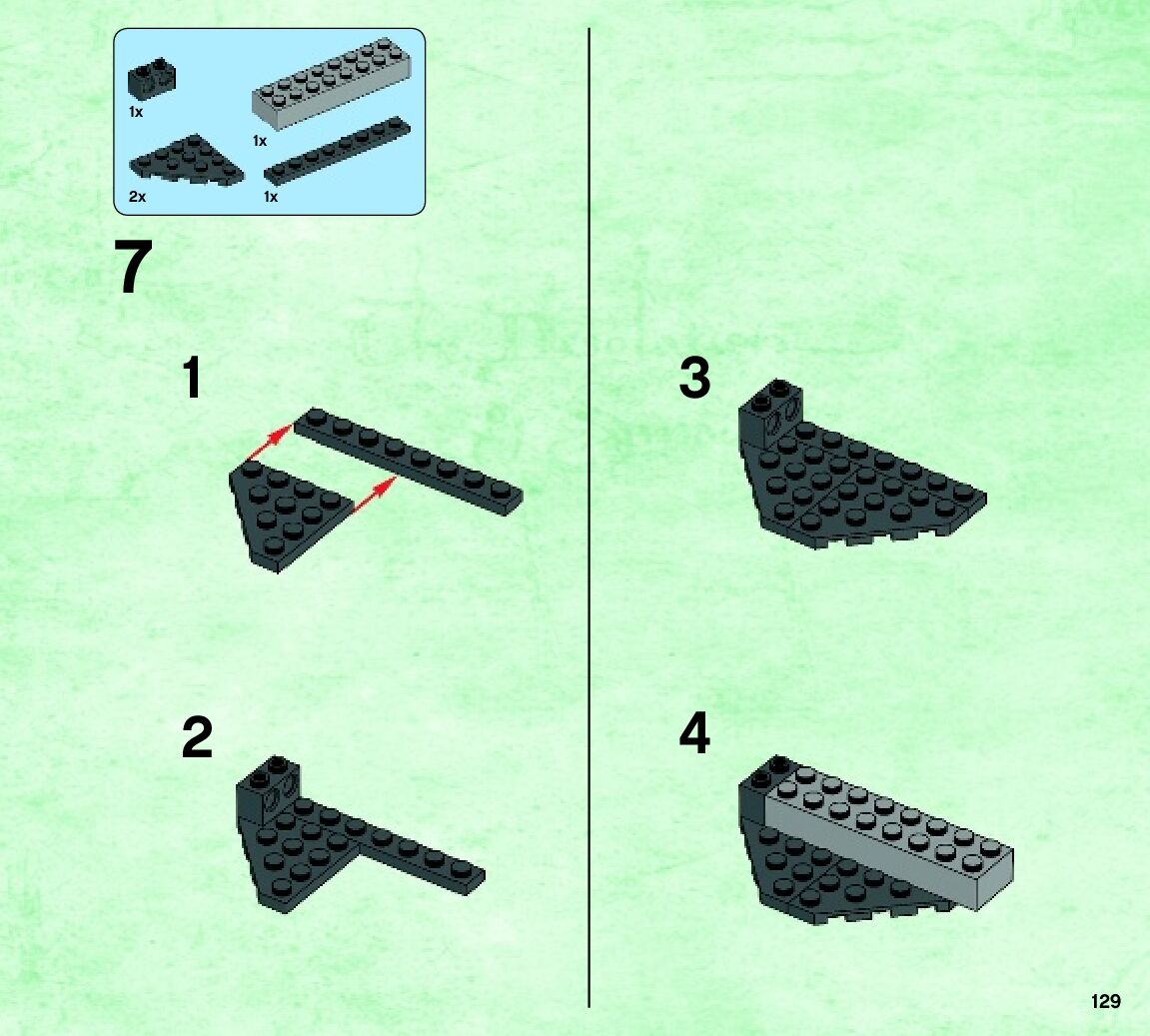 1x
1x
2x
1x

7

1

2

3

4

129