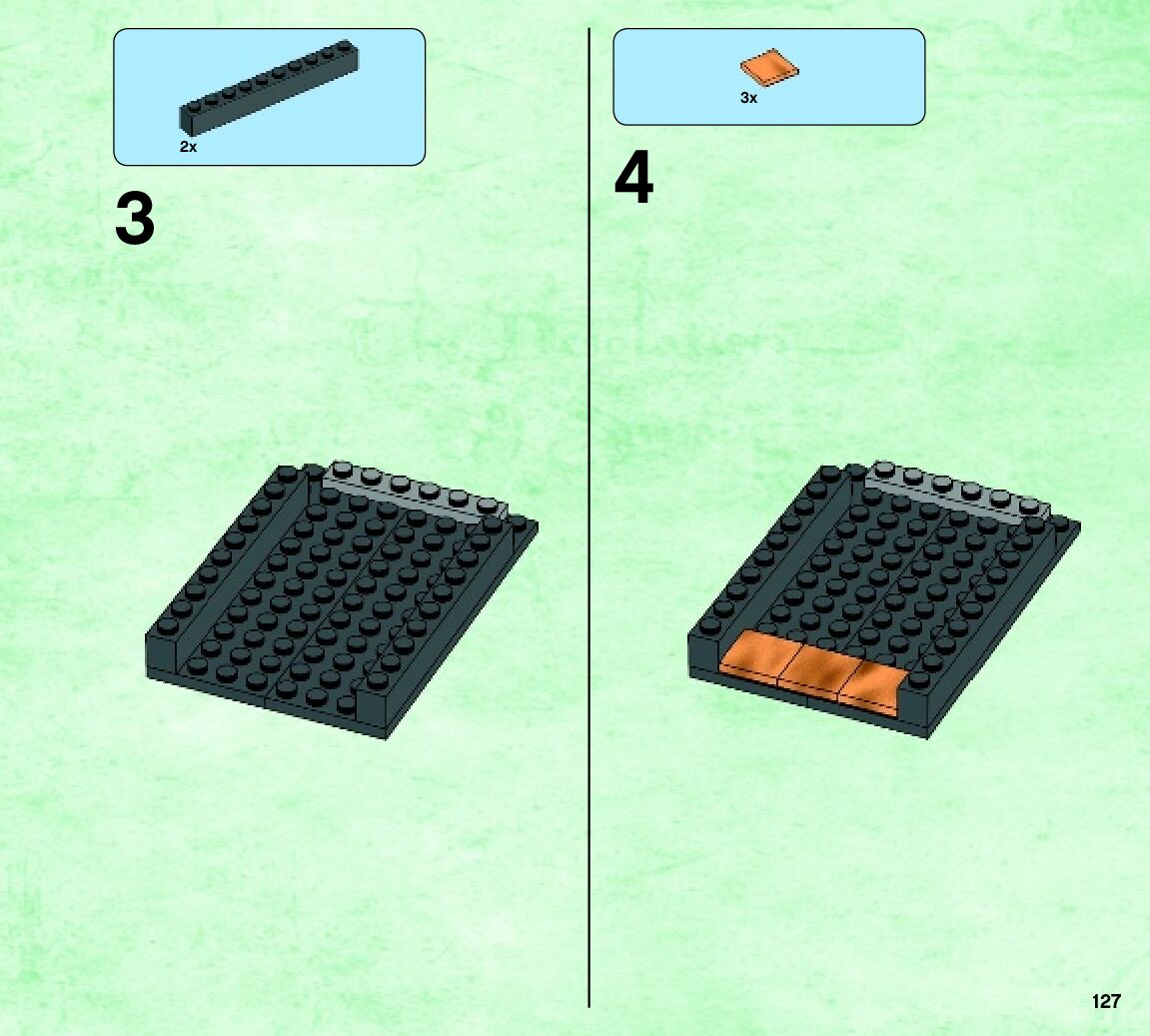 2x

3

3x

4

127