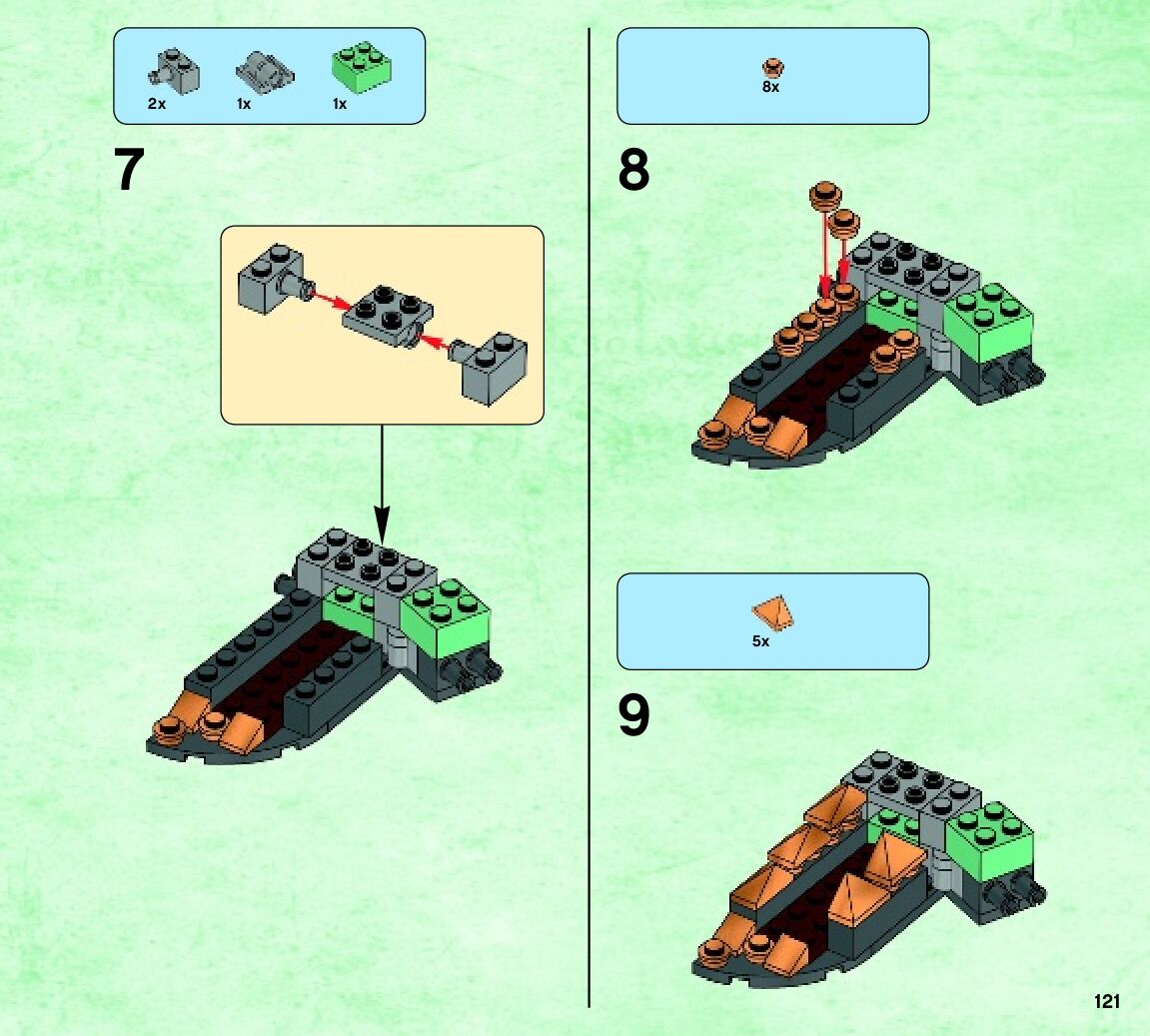 2x 1x 1x

7

8x

8

5x

9

121