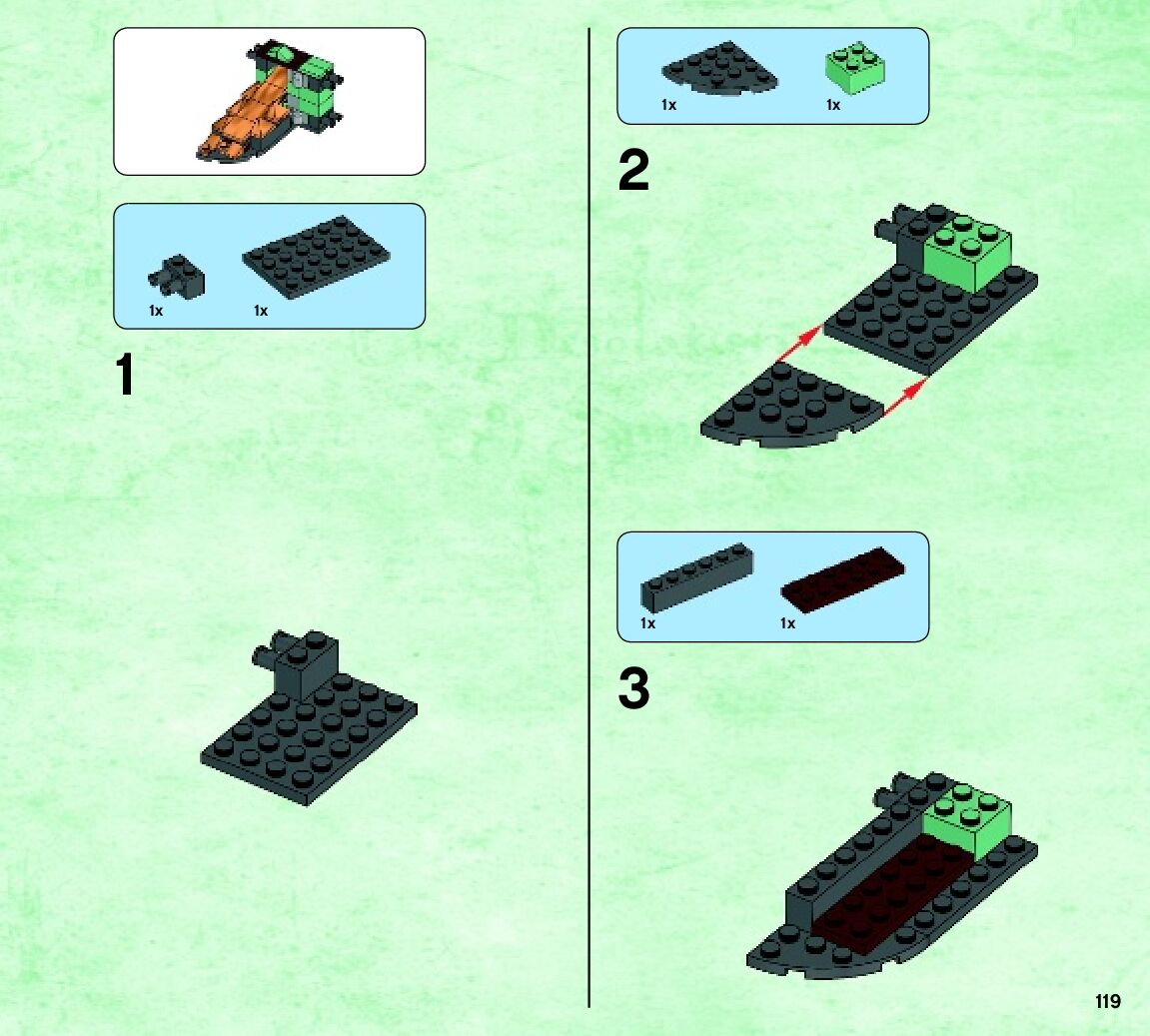 1x 1x

1

1x 1x

2

1x 1x

3

119