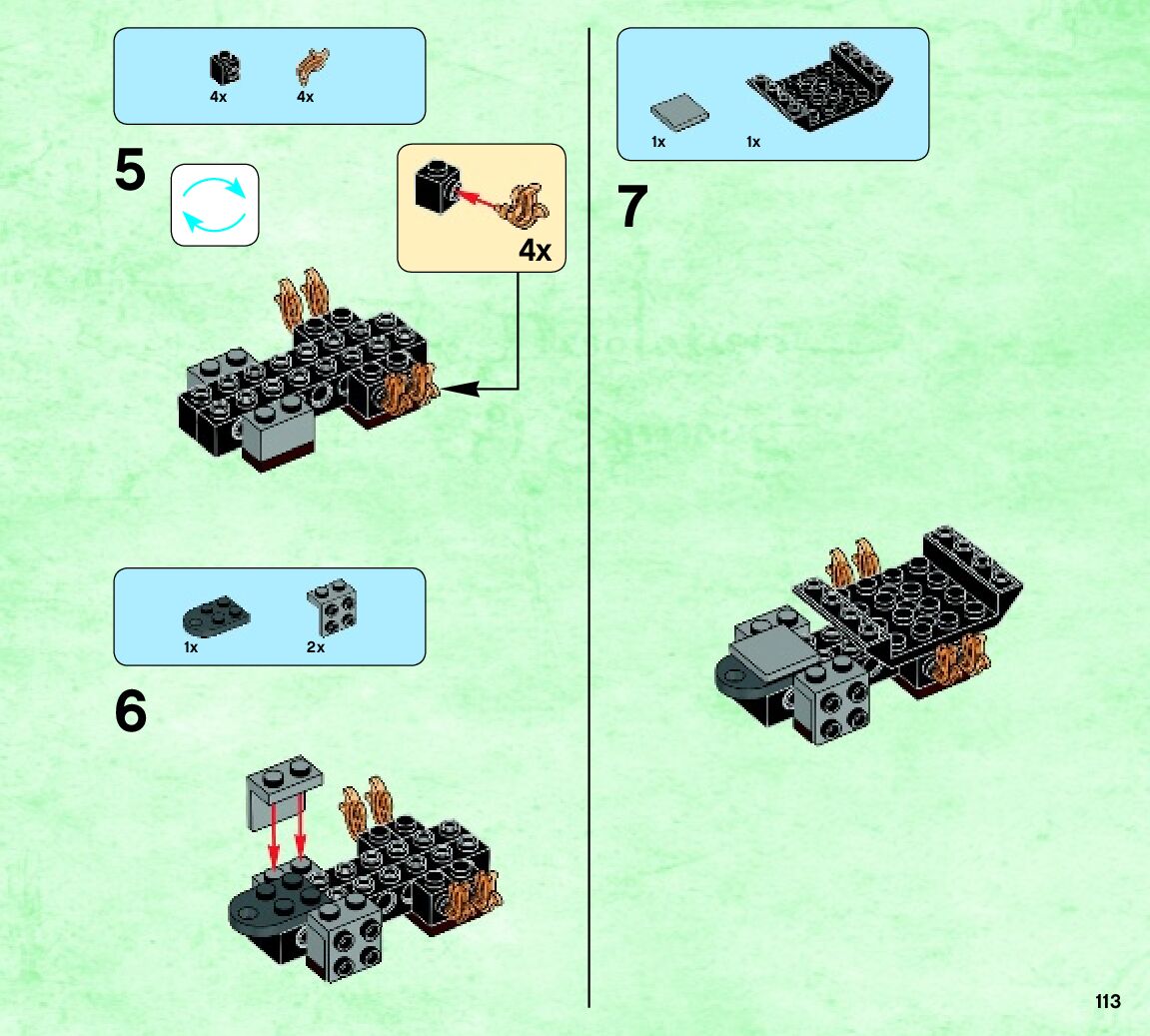 4x
4x

5

4x

1x
2x

6

1x
1x

7

113