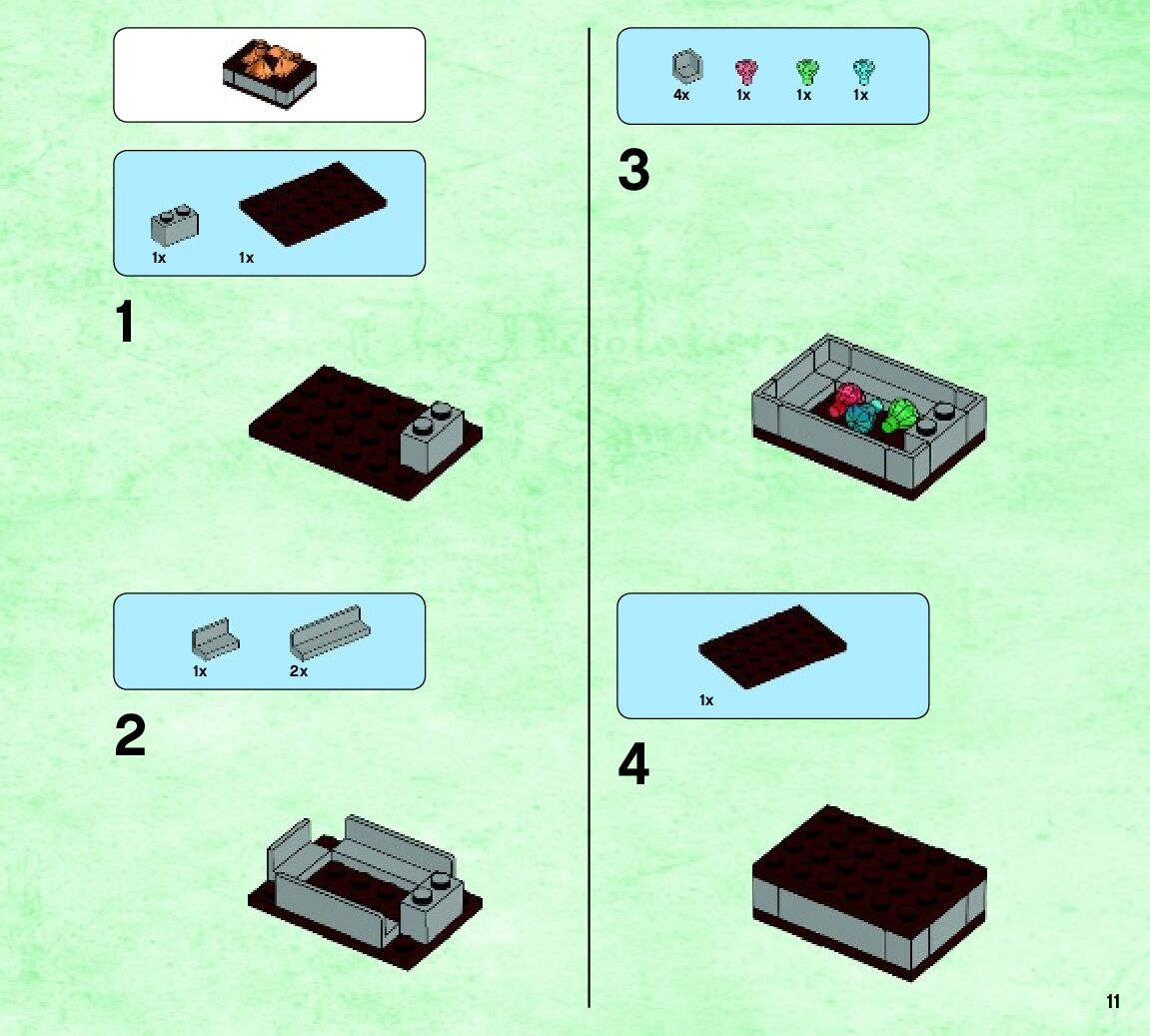 1x 1x

1

1x 2x

2

4x 1x 1x 1x

3

1x

4

11