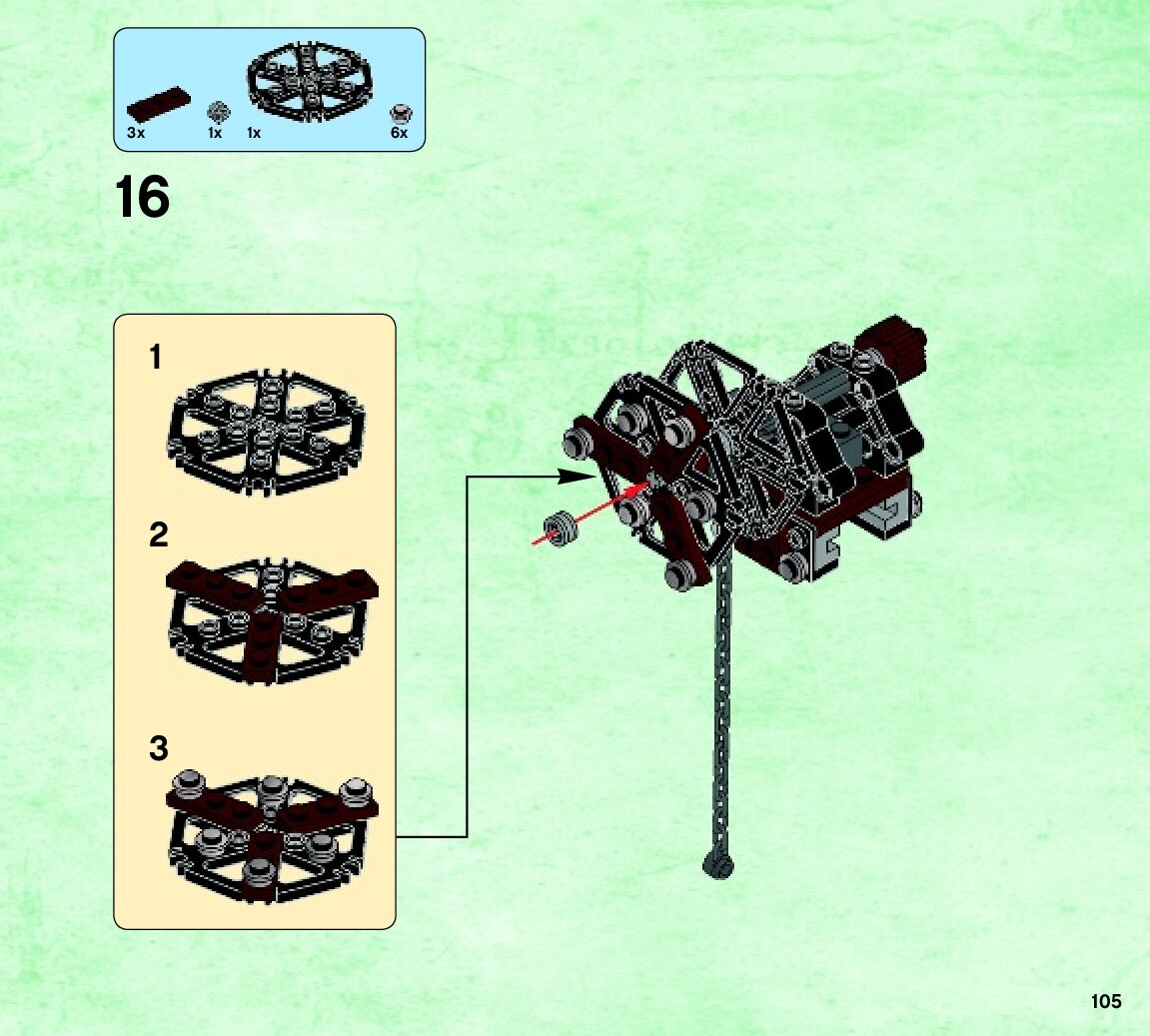 3x 1x 1x 6x

16

1

2

3

105