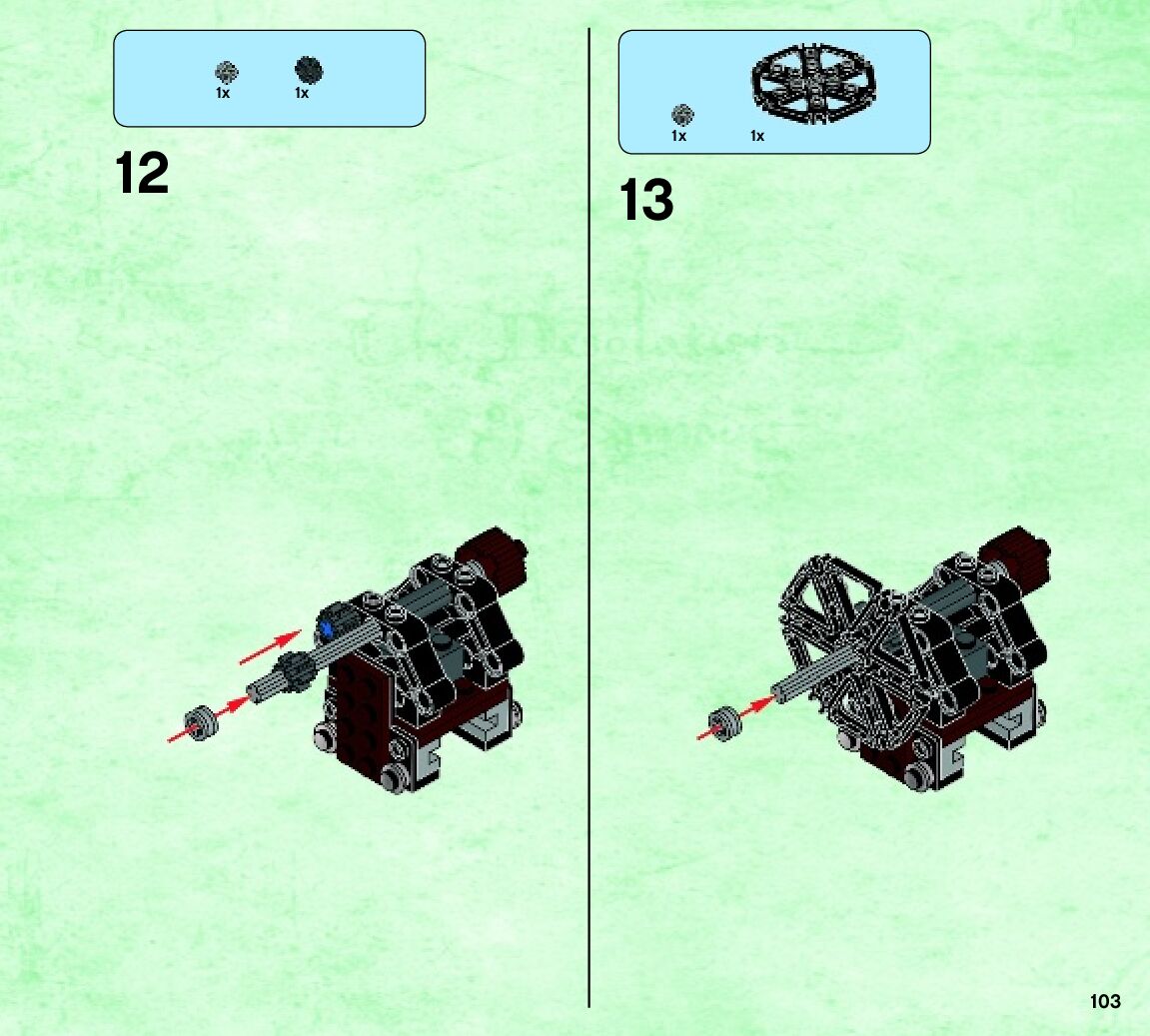 1x 1x

12

1x 1x

13

103