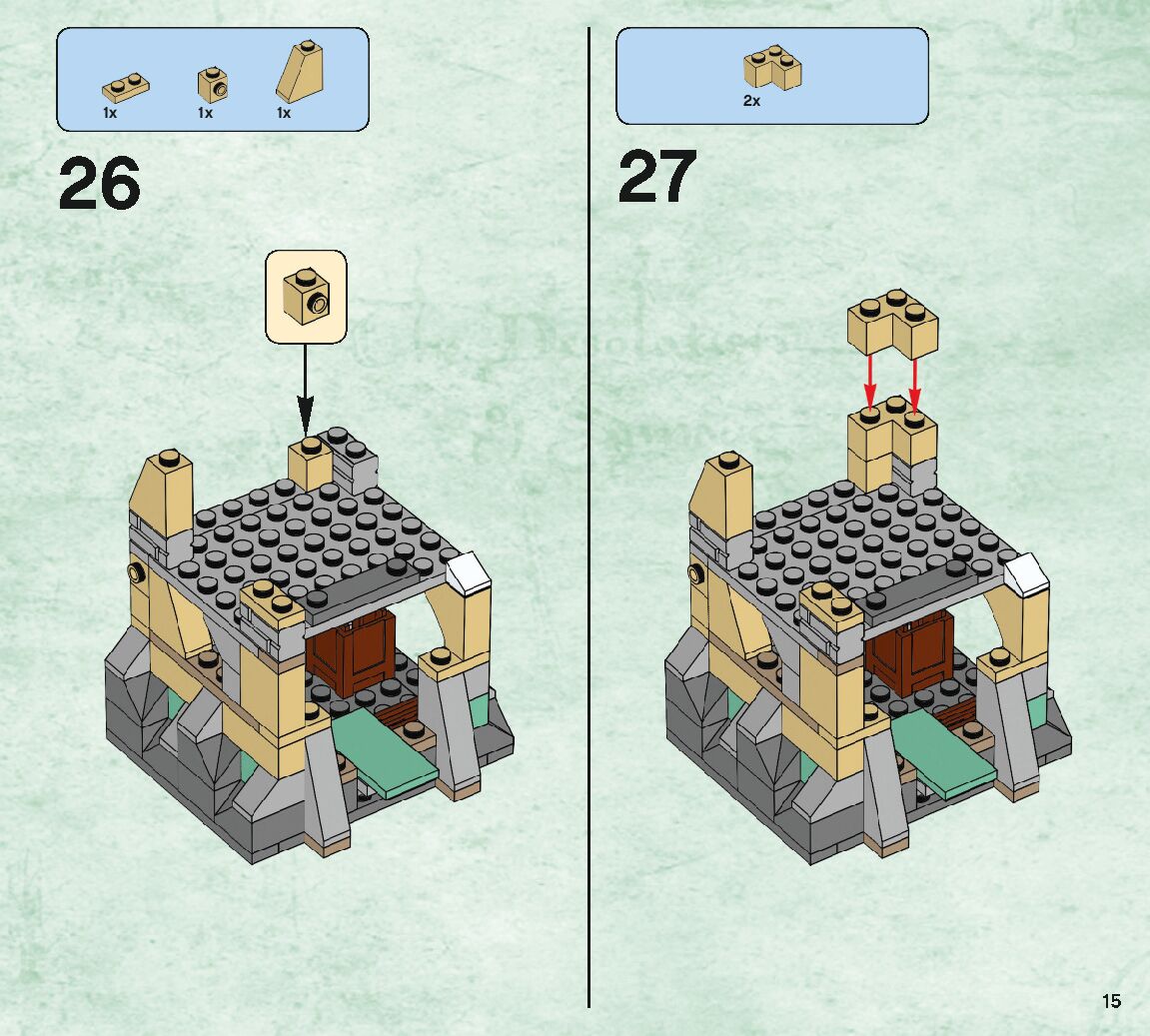 1x 1x 1x

26

2x

27

15