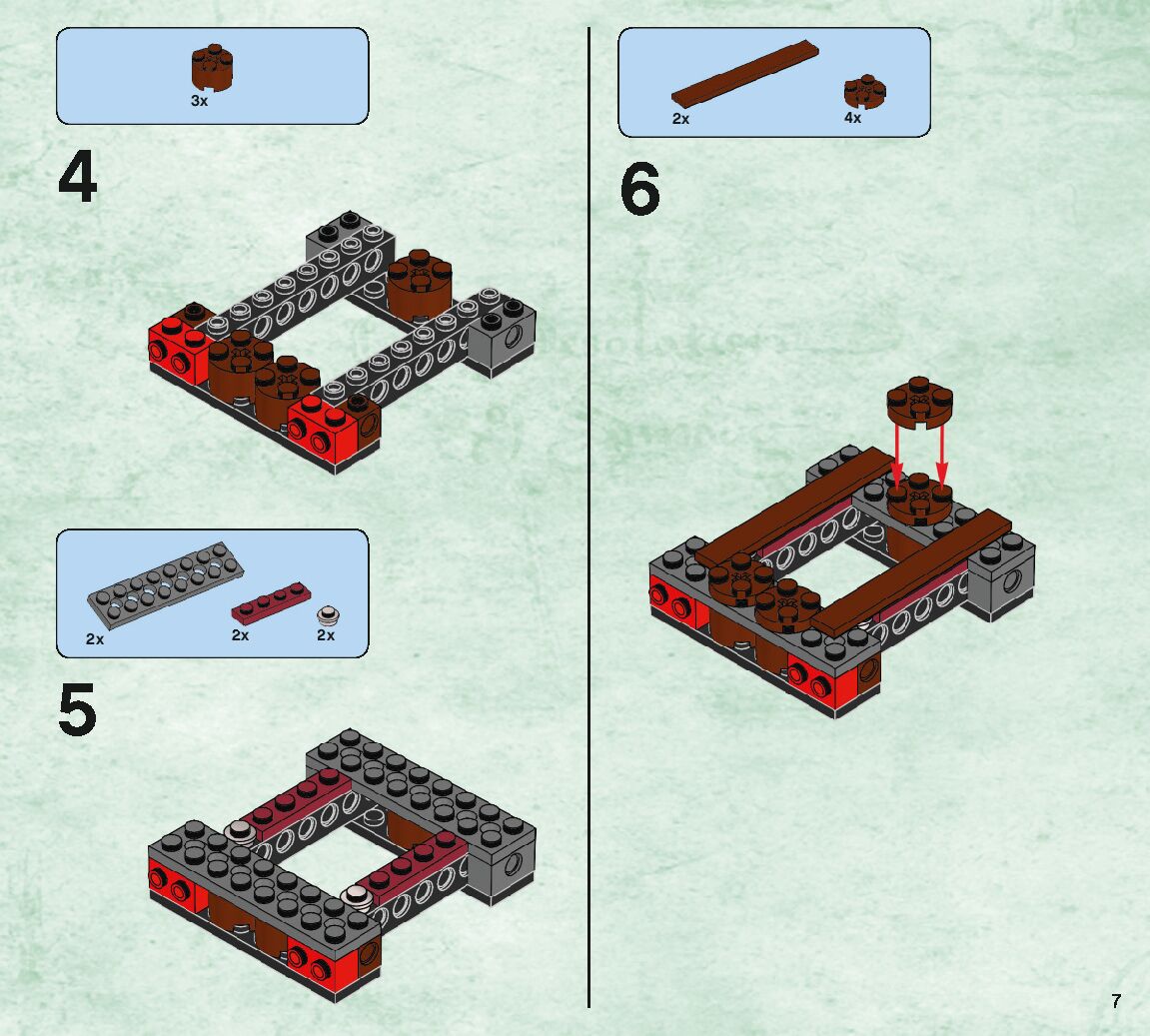 3x

4

2x 2x 2x

5

2x 4x

6

7