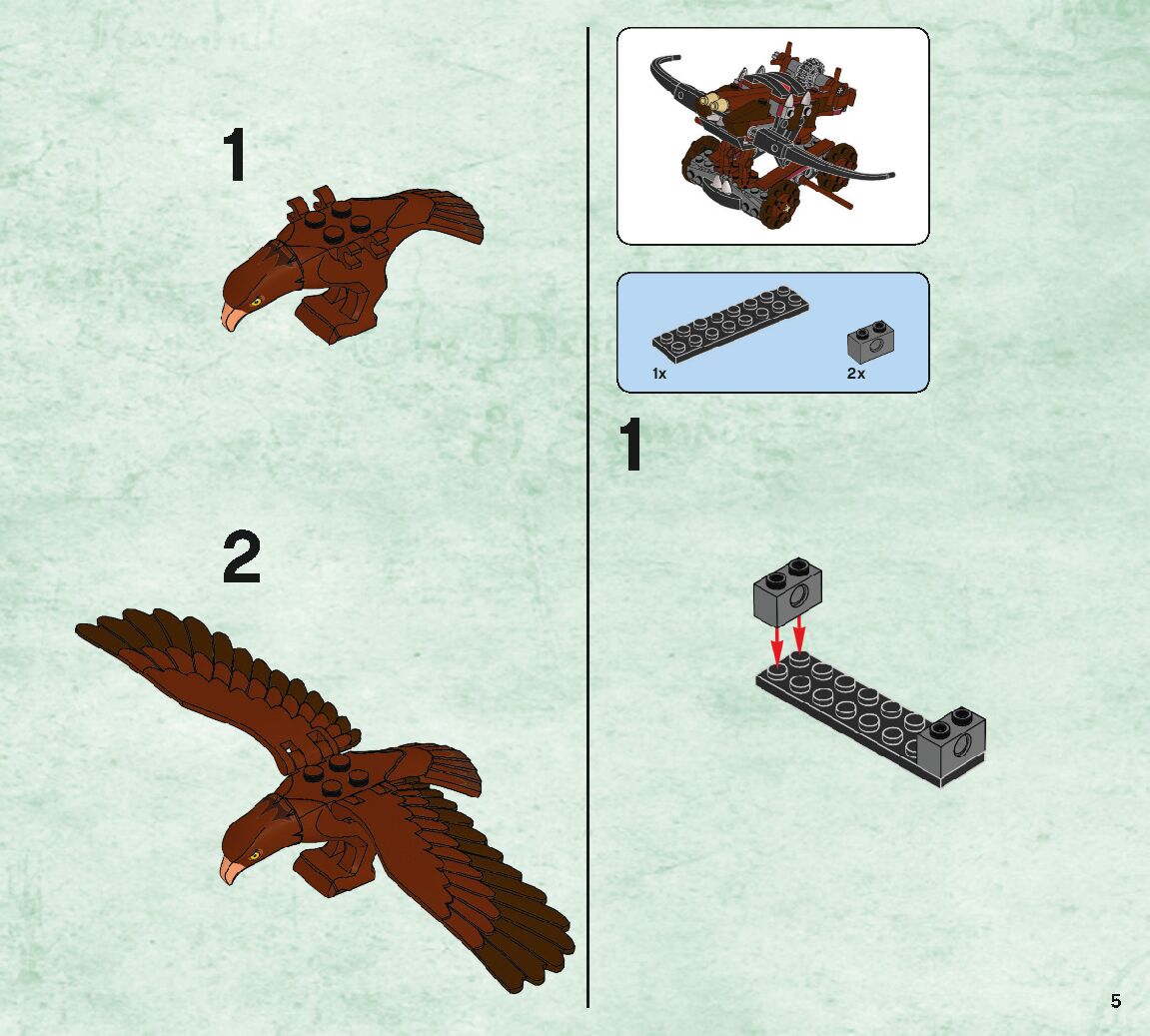 1

2

1x

2x

1

5