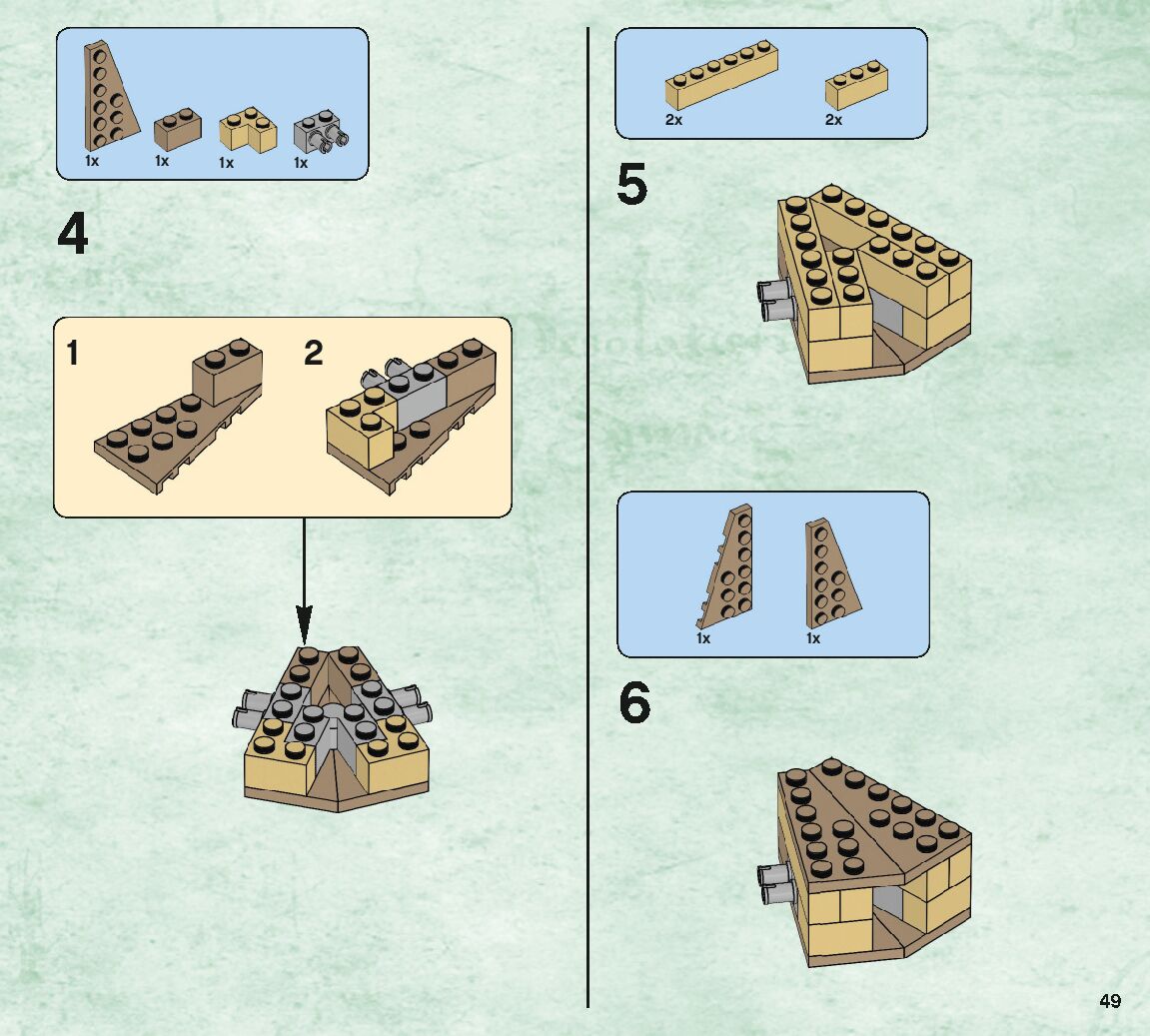 1x 1x 1x 1x

4

1

2

2x 2x

5

1x 1x

6

49