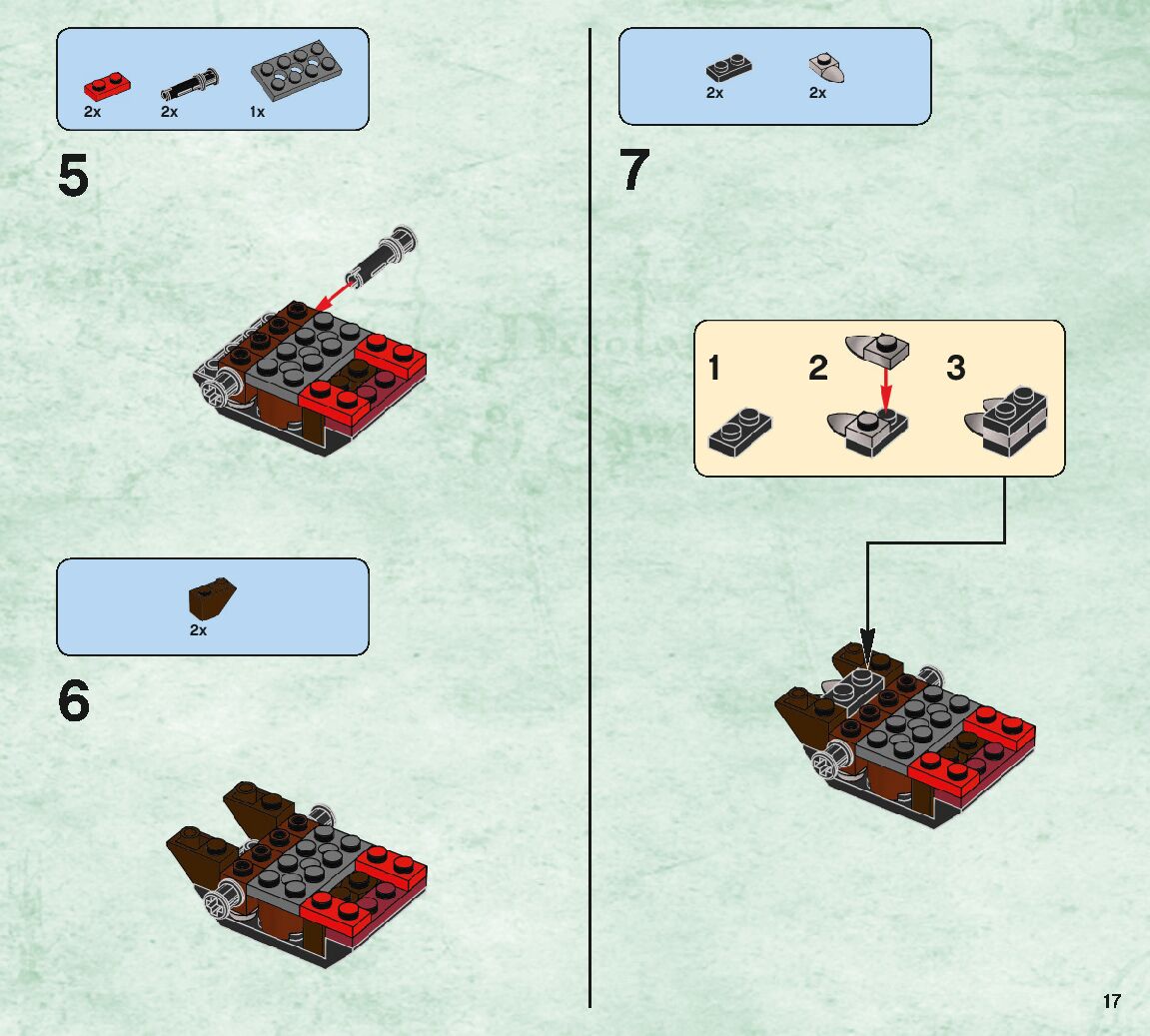 2x 2x 1x

5

2x

6

2x 2x

7

1 2 3

17