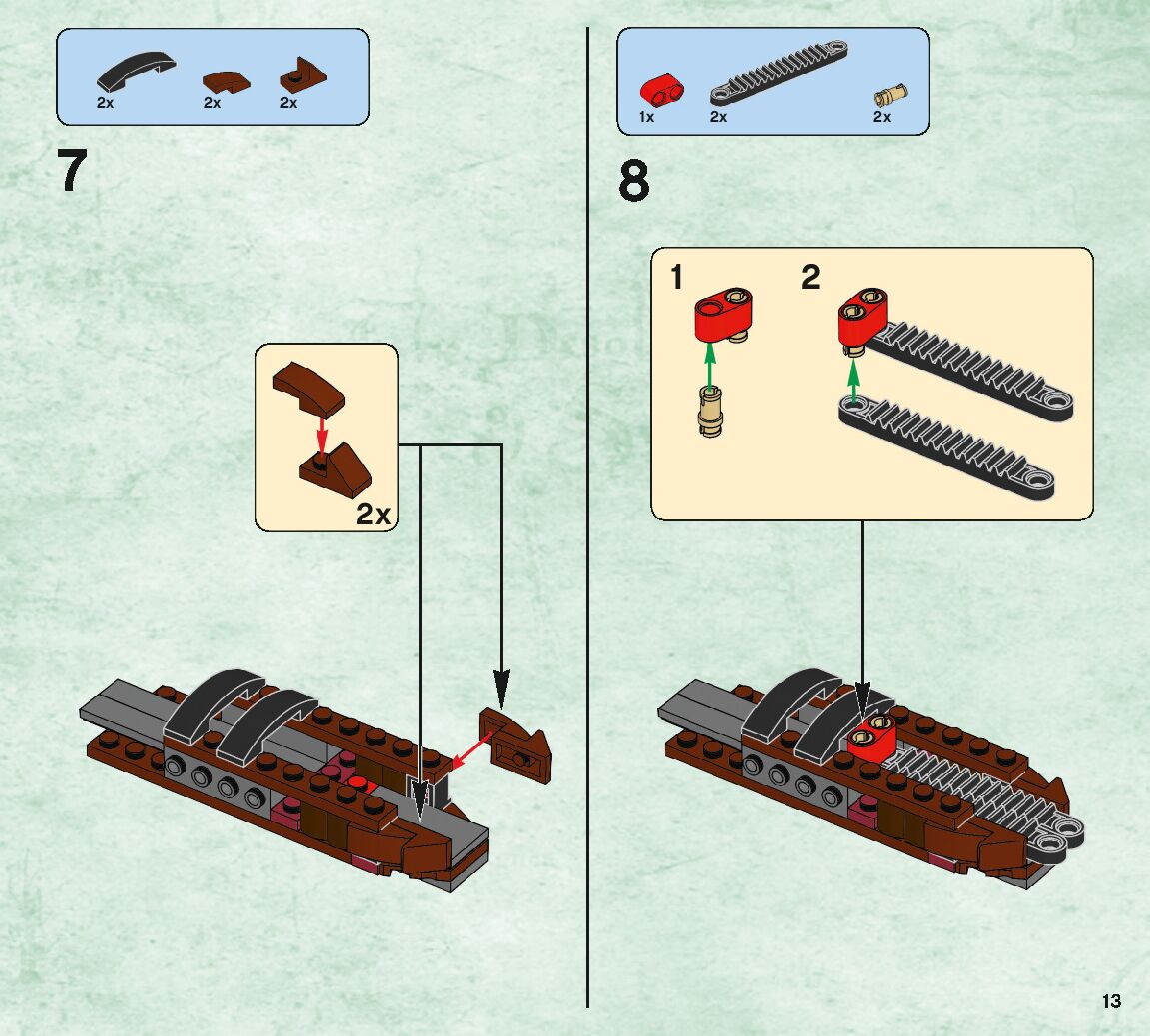 2x 2x 2x

7

2x

1x 2x 2x

8

1 2

13