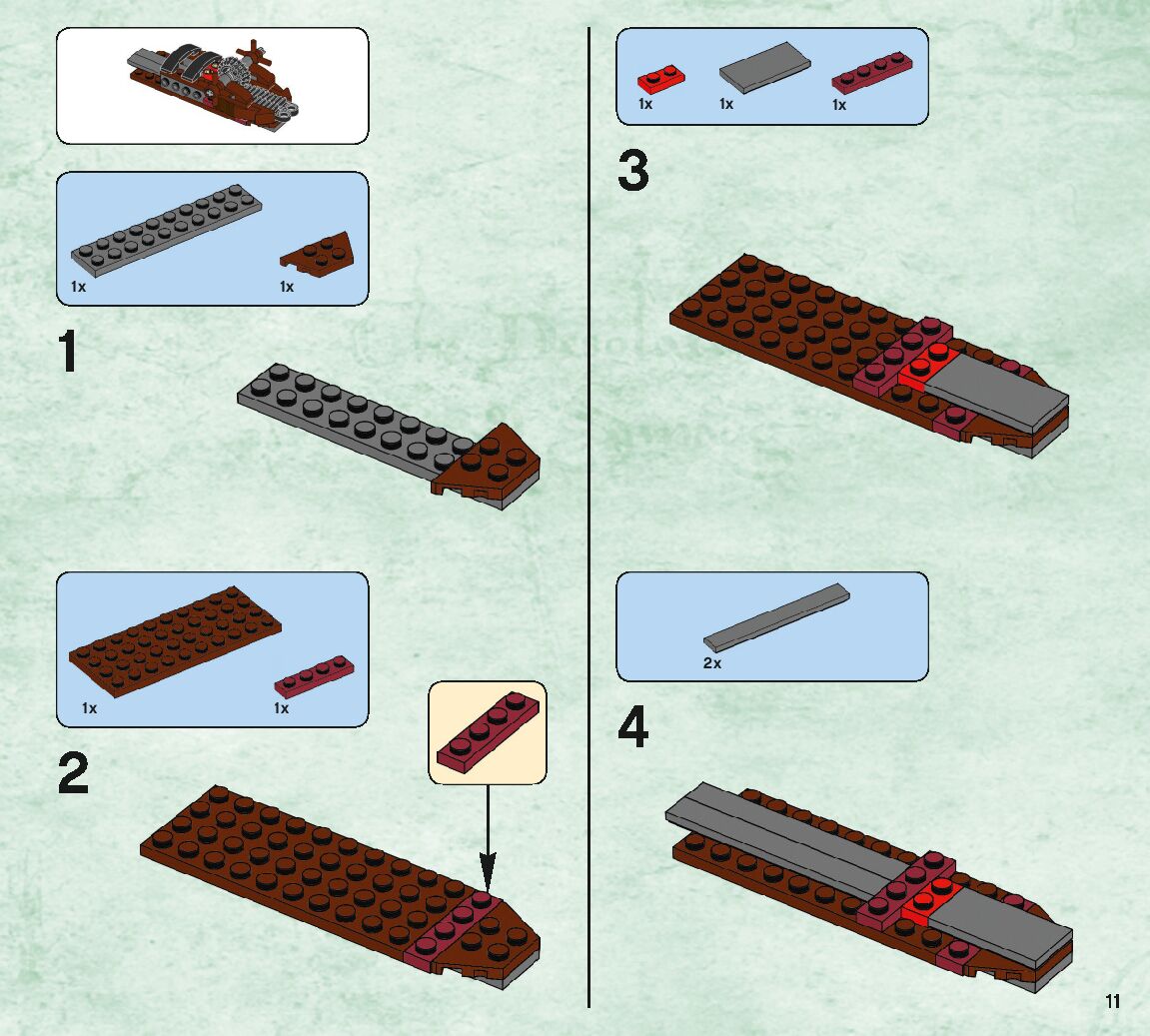 1x 1x

1

1x 1x

2

1x 1x 1x

3

2x

4

11