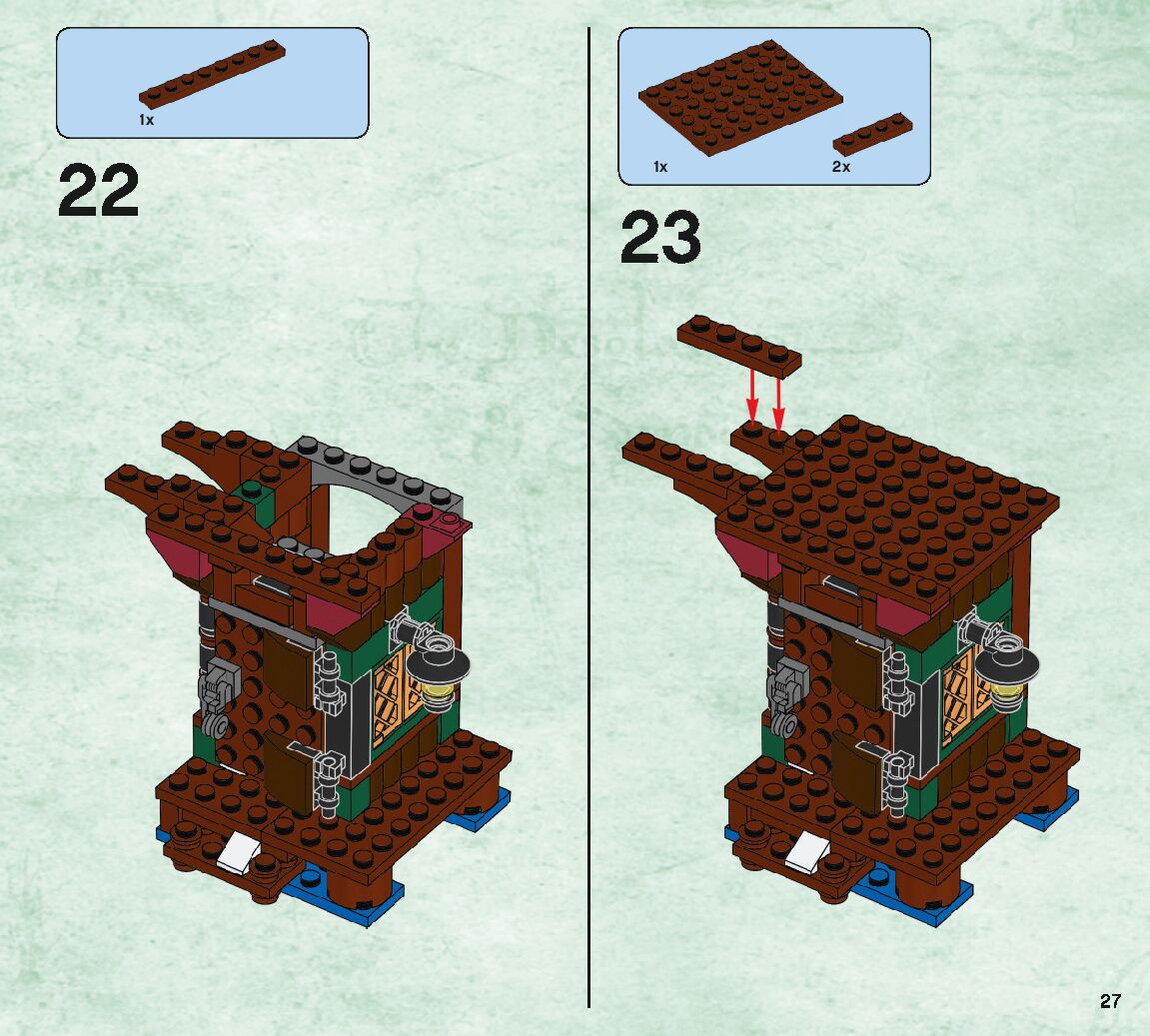 1x

22

1x

2x

23

27