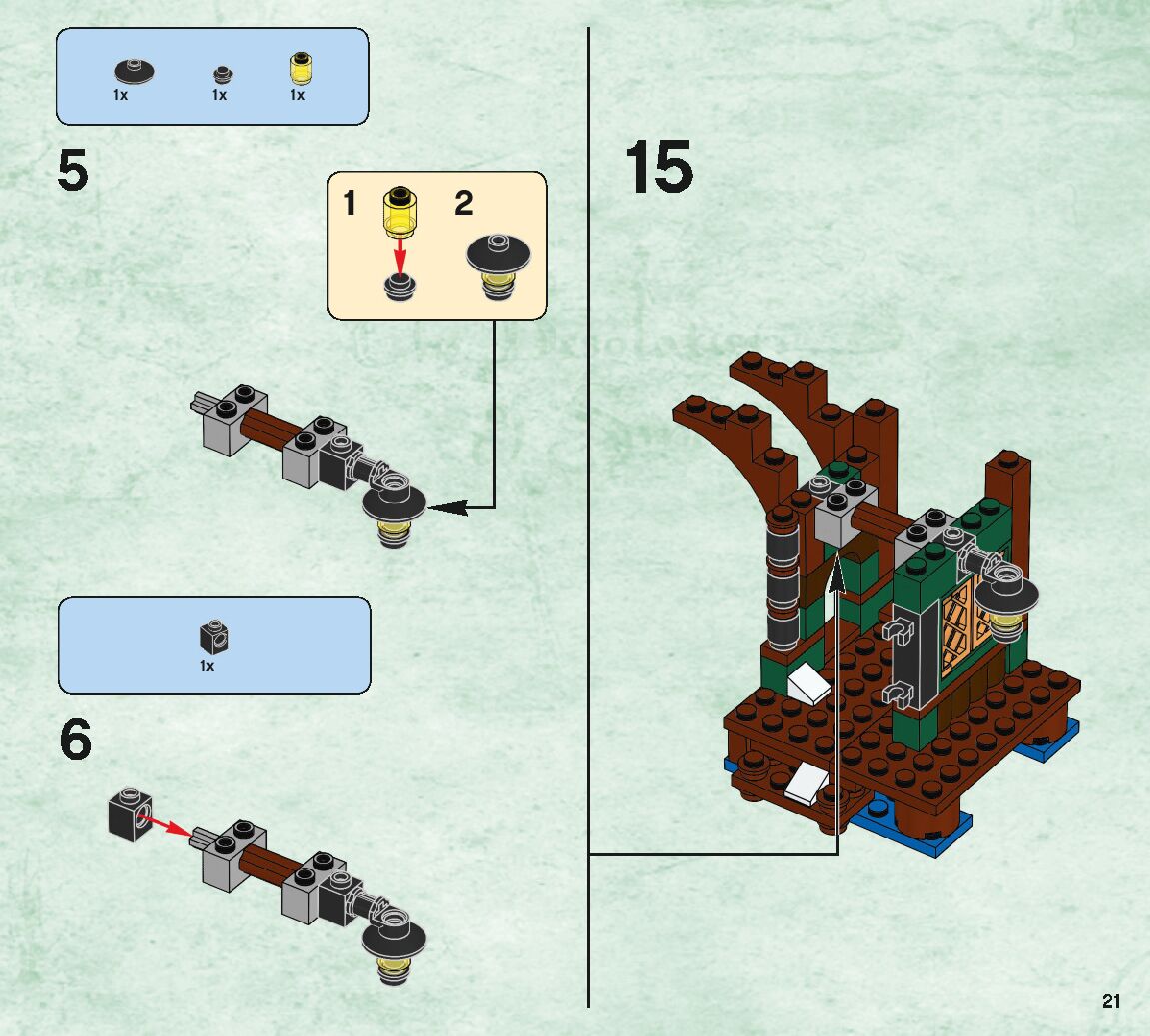 1x 1x 1x

5

1 2

1x

6

15

21