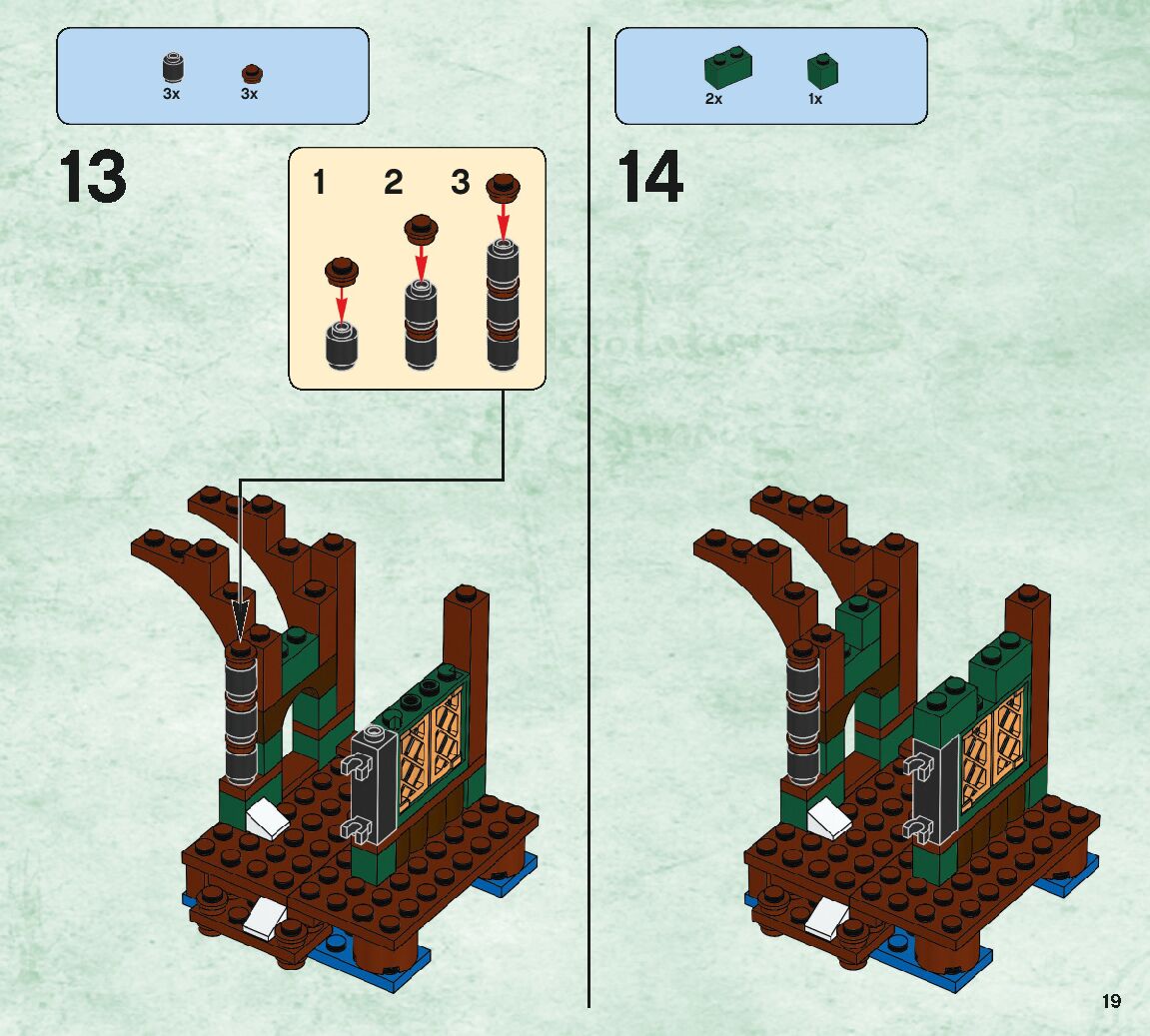 3x 3x

13

1 2 3

2x 1x

14

19