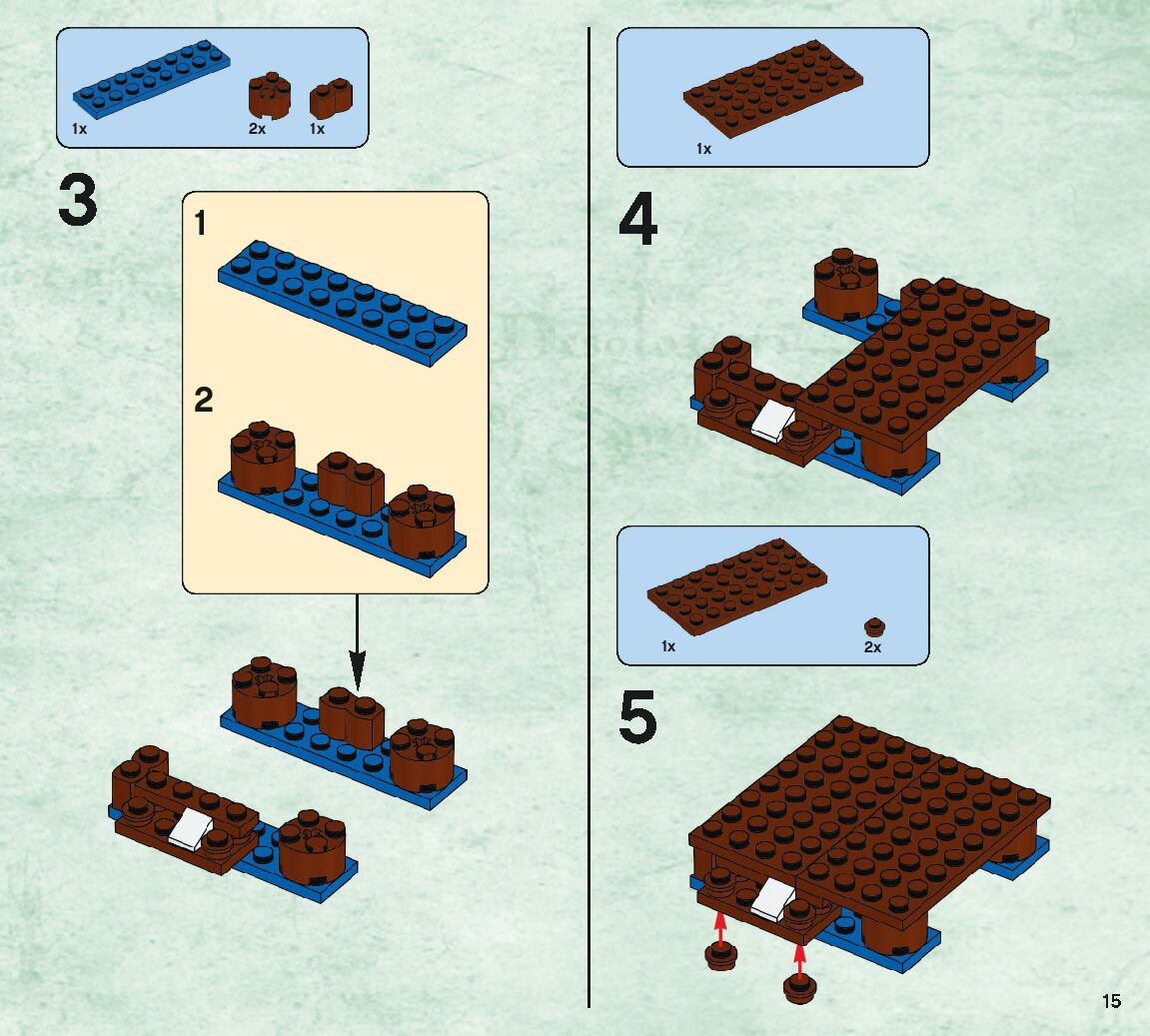 1x 2x 1x

3

1

2

1x

4

1x 2x

5

15