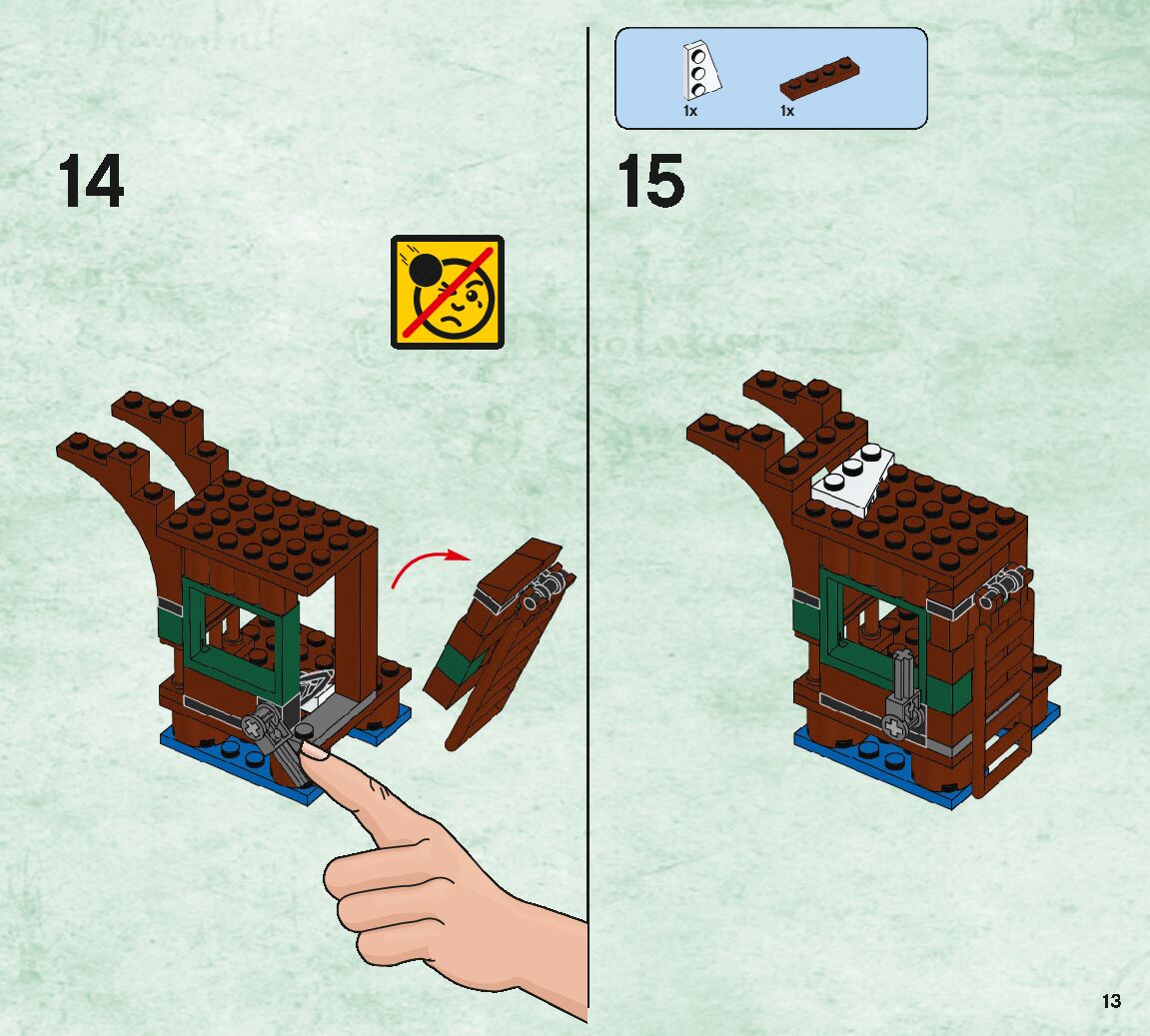 14

1x 1x

15

13