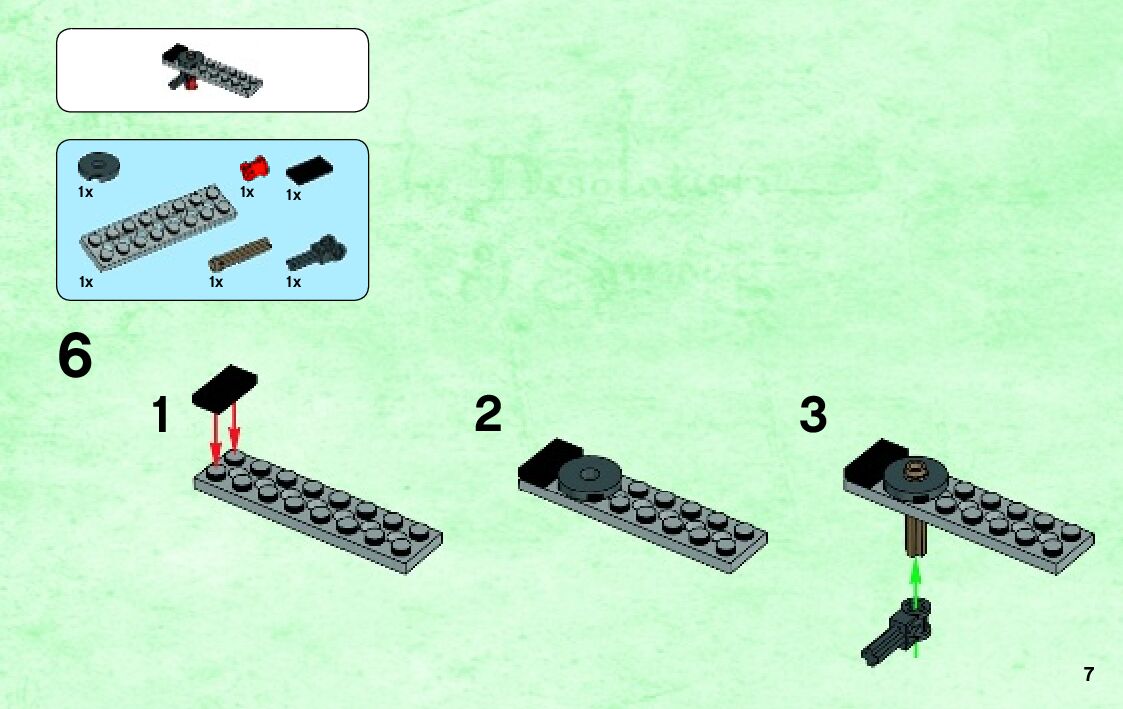 1x
1x
1x
1x
1x
1x

6

1

2

3

7