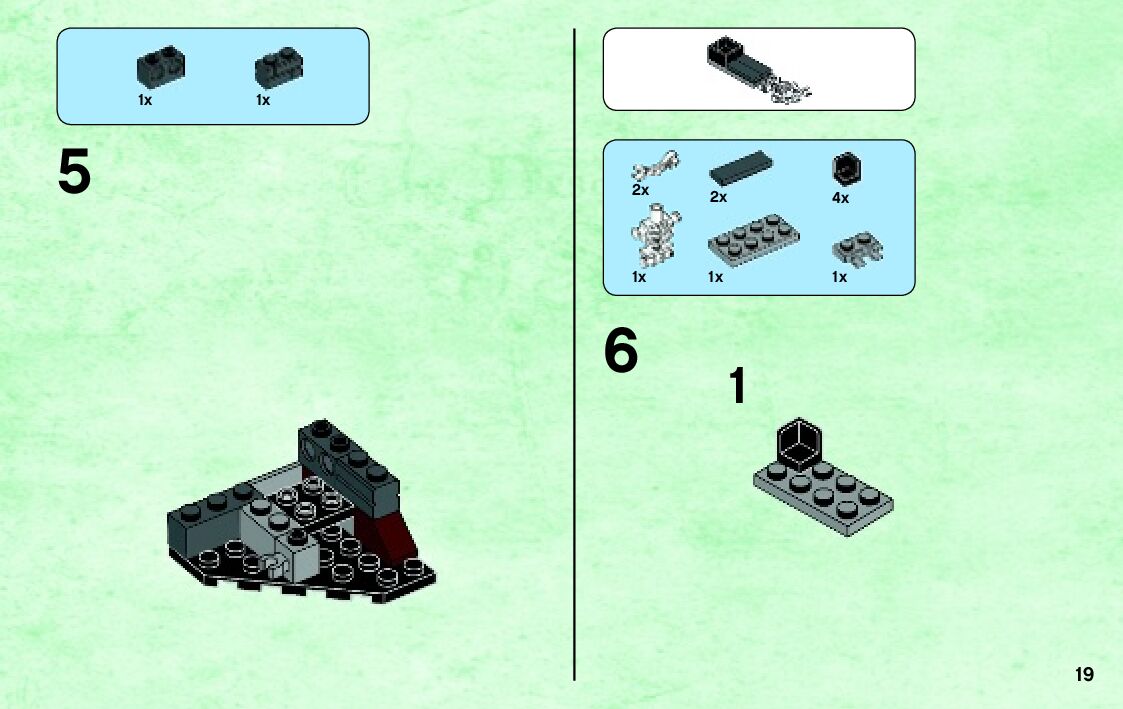 1x 1x

5

2x 2x 4x
1x 1x 1x

6

1

19