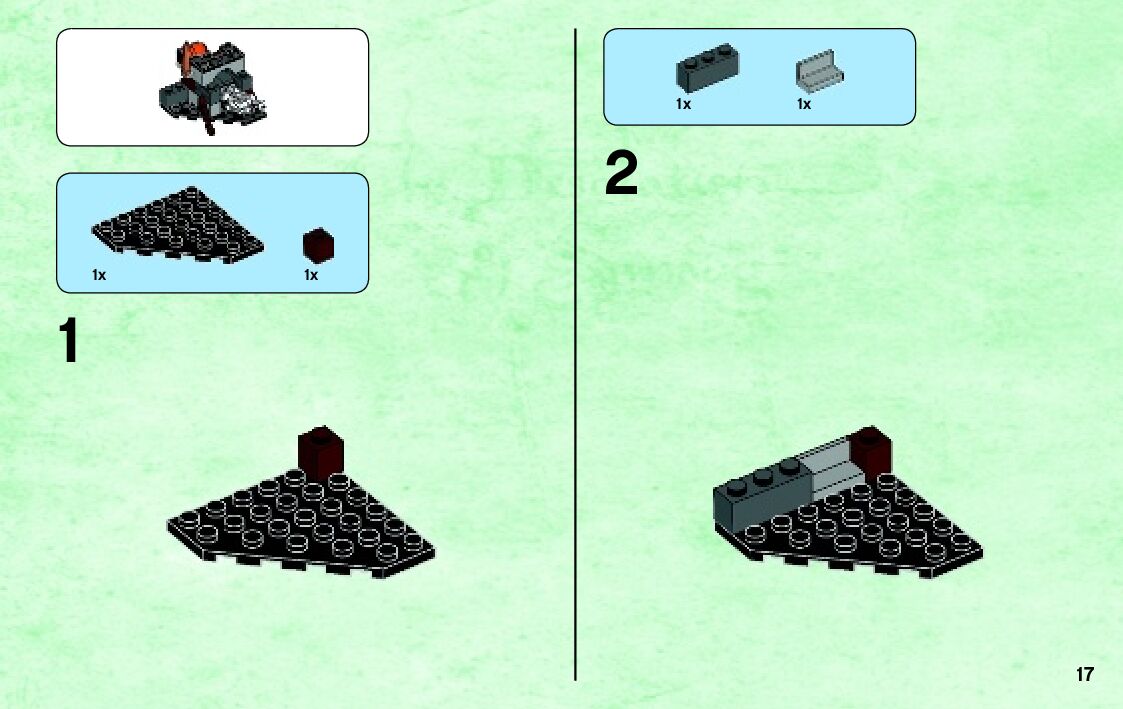 1x
1x
1

1x
1x
2

17