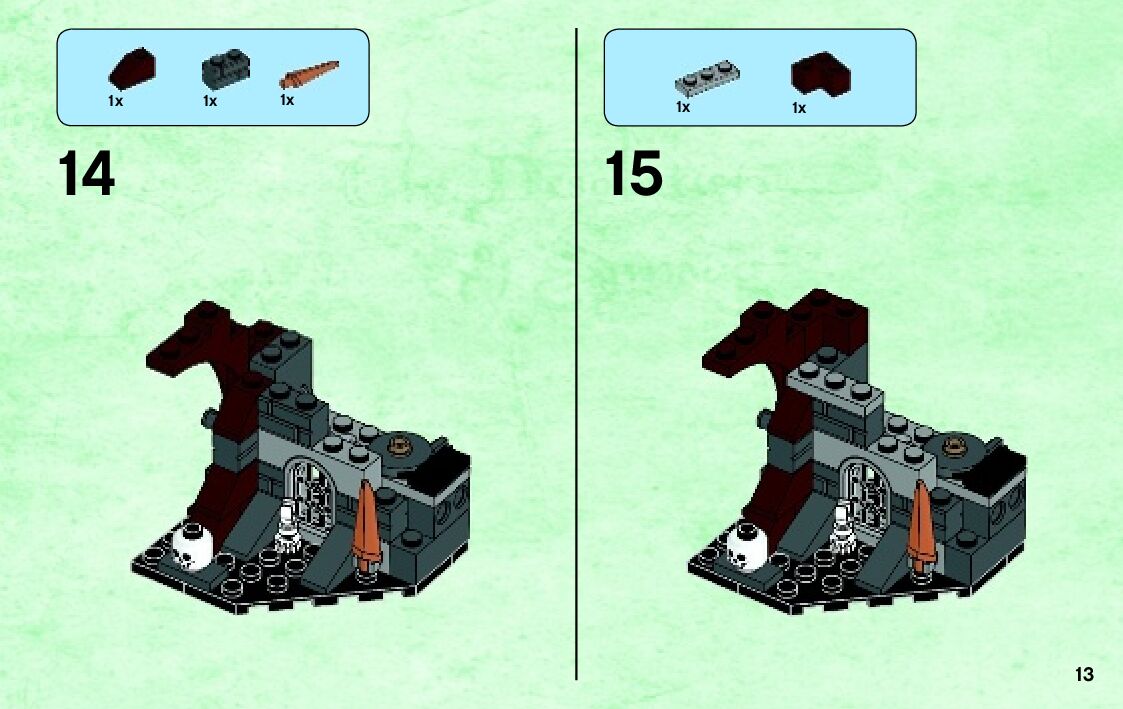 1x 1x 1x

14

1x 1x

15

13